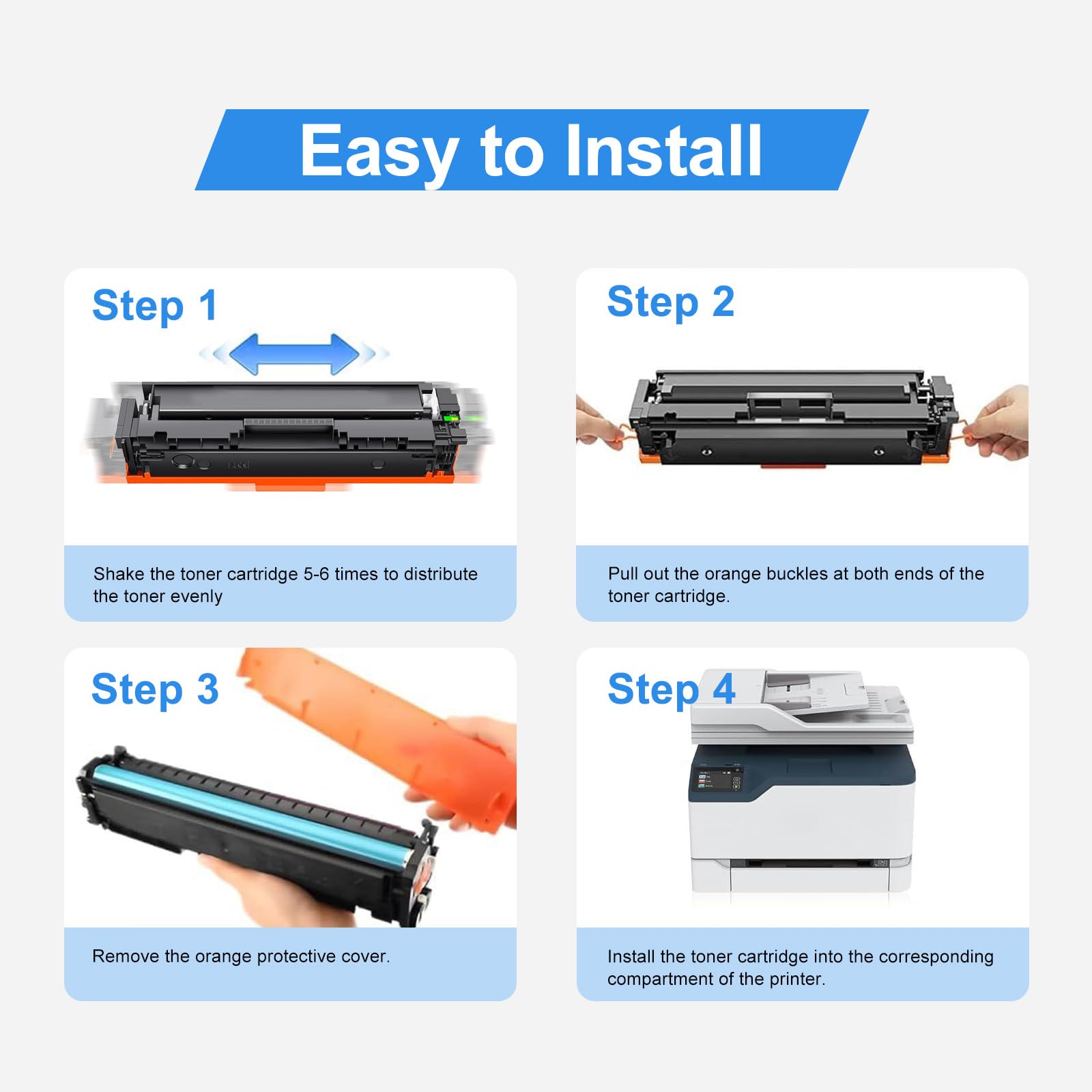 Easy to Install

Step 1

Shake the toner cartridge 5-6 times to distribute the toner evenly

Step 2

Pull out the orange buckles at both ends of the toner cartridge.

Step 3

Remove the orange protective cover.

Step 4

Install the toner cartridge into the corresponding compartment of the printer.