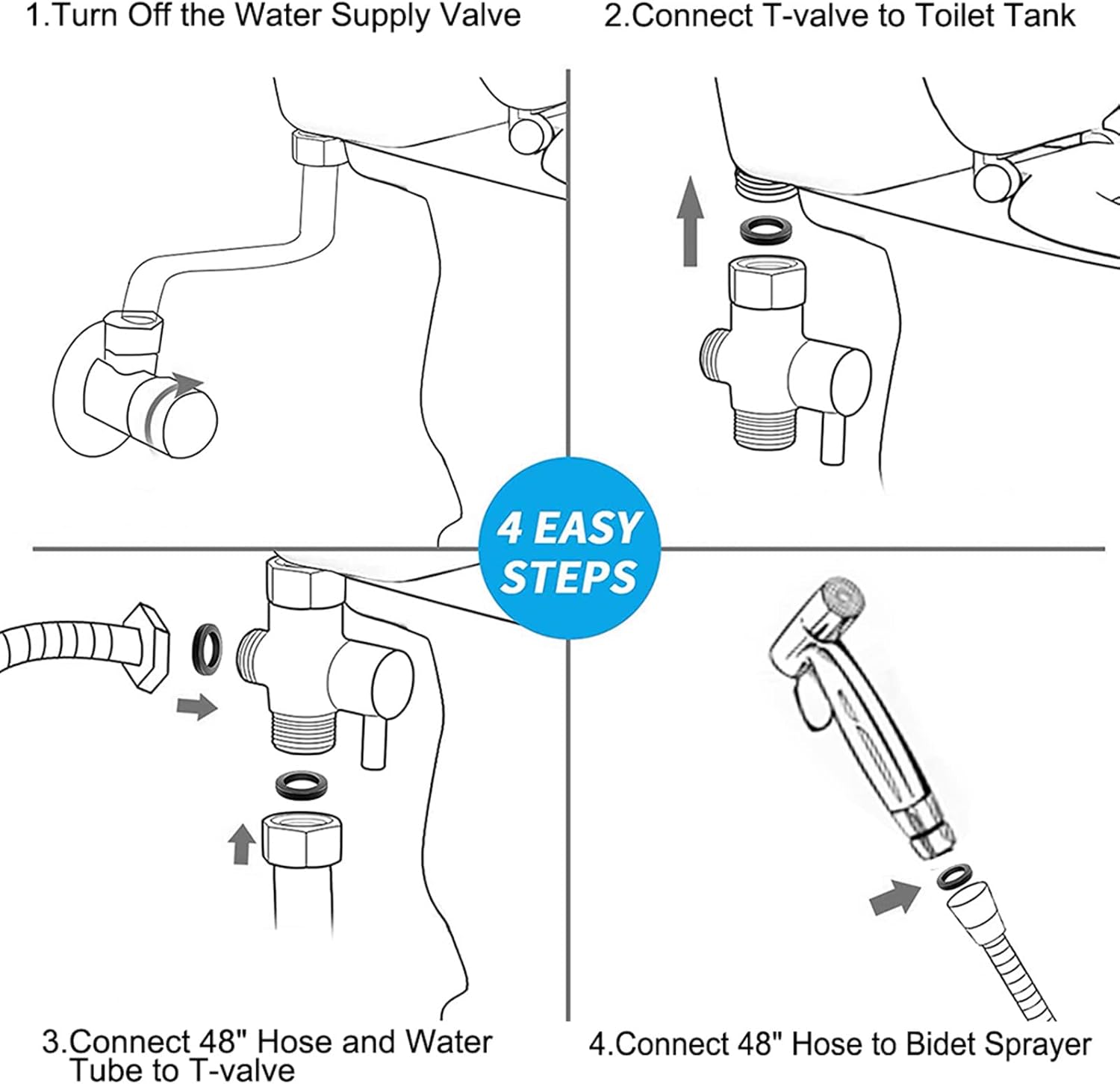 1.Turn Off the Water Supply Valve

2.Connect T-valve to Toilet Tank

4 EASY STEPS

3.Connect 48" Hose and Water Tube to T-valve

4.Connect 48" Hose to Bidet Sprayer