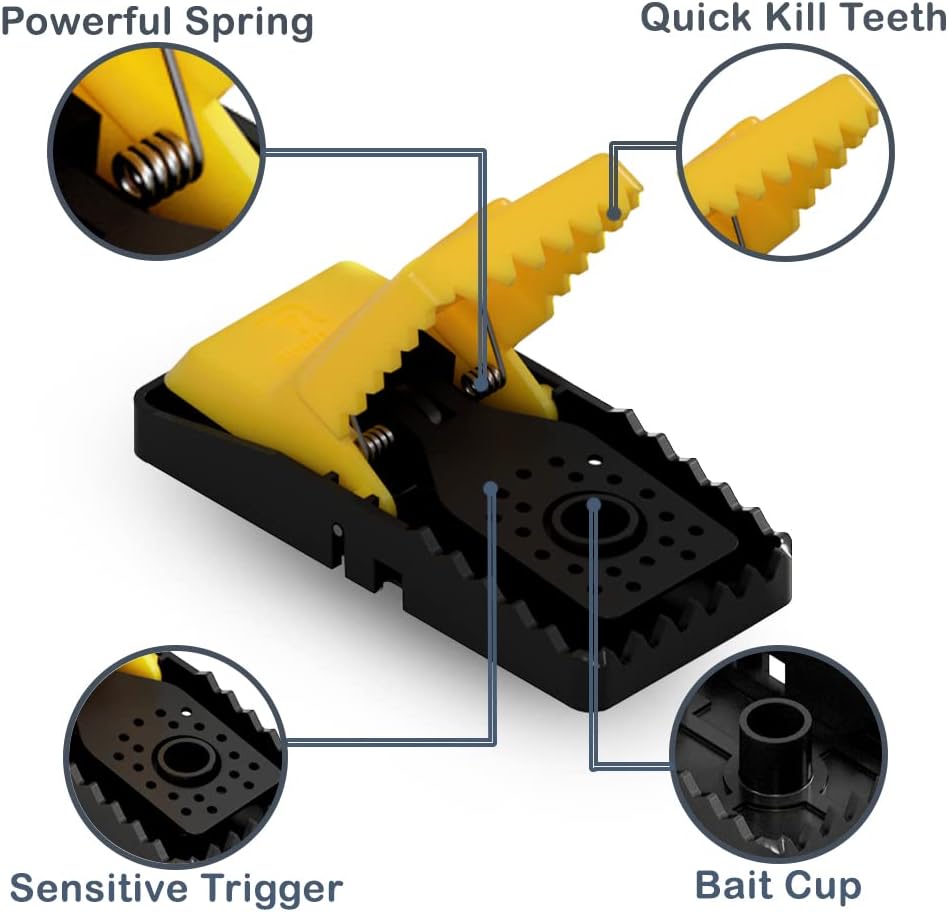 Powerful Spring

Quick Kill Teeth

Sensitive Trigger

Bait Cup