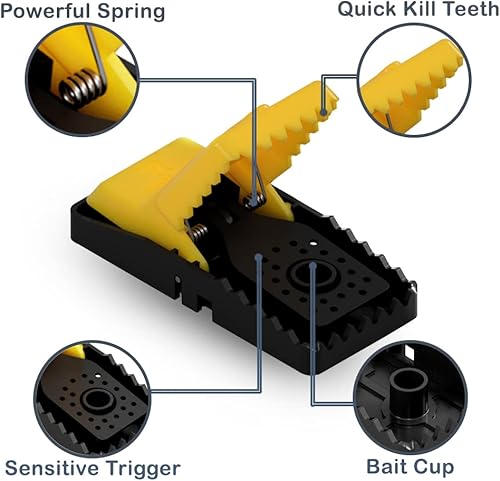 Powerful Spring

Quick Kill Teeth

Sensitive Trigger

Bait Cup