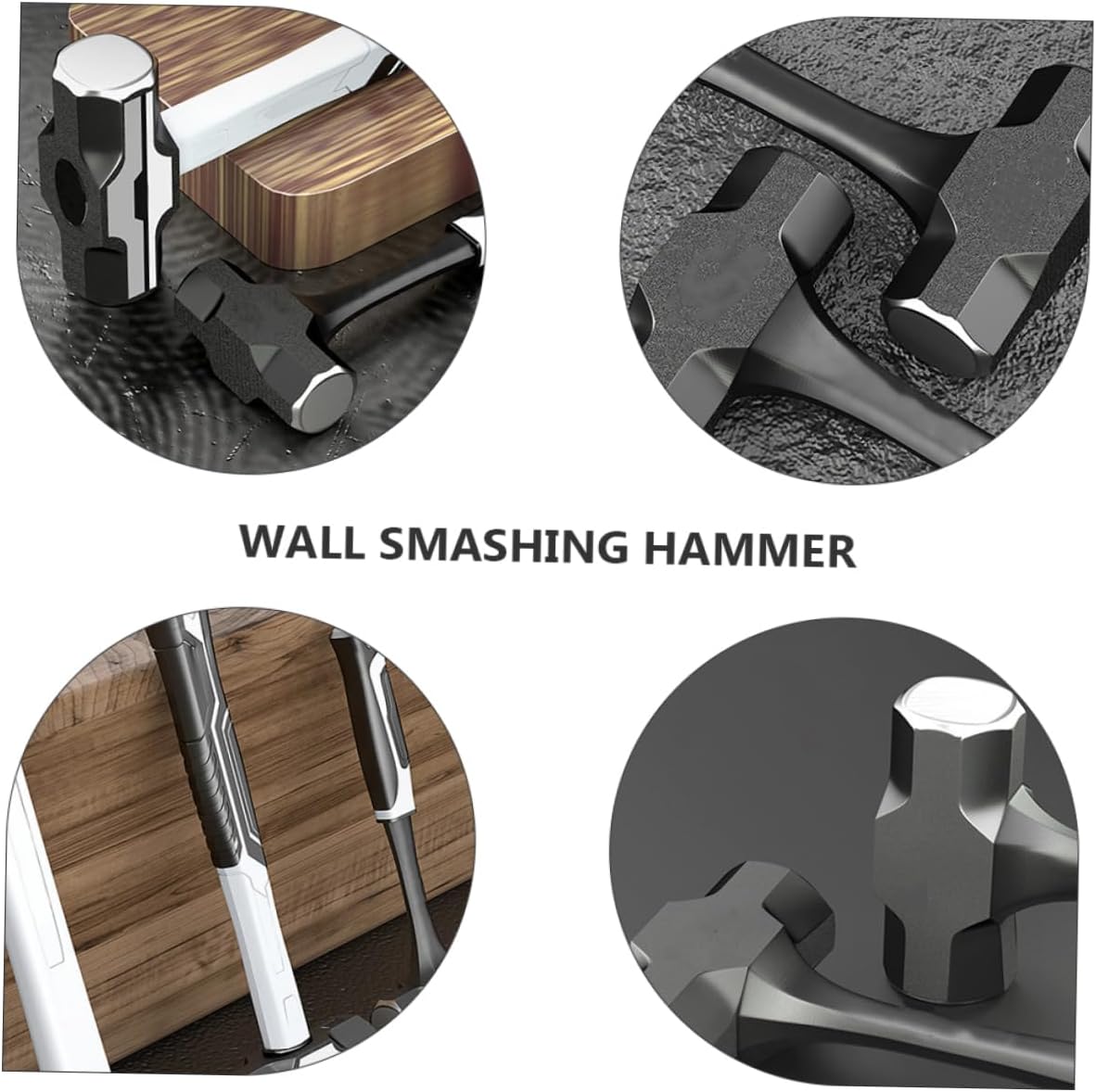 WALL SMASHING HAMMER