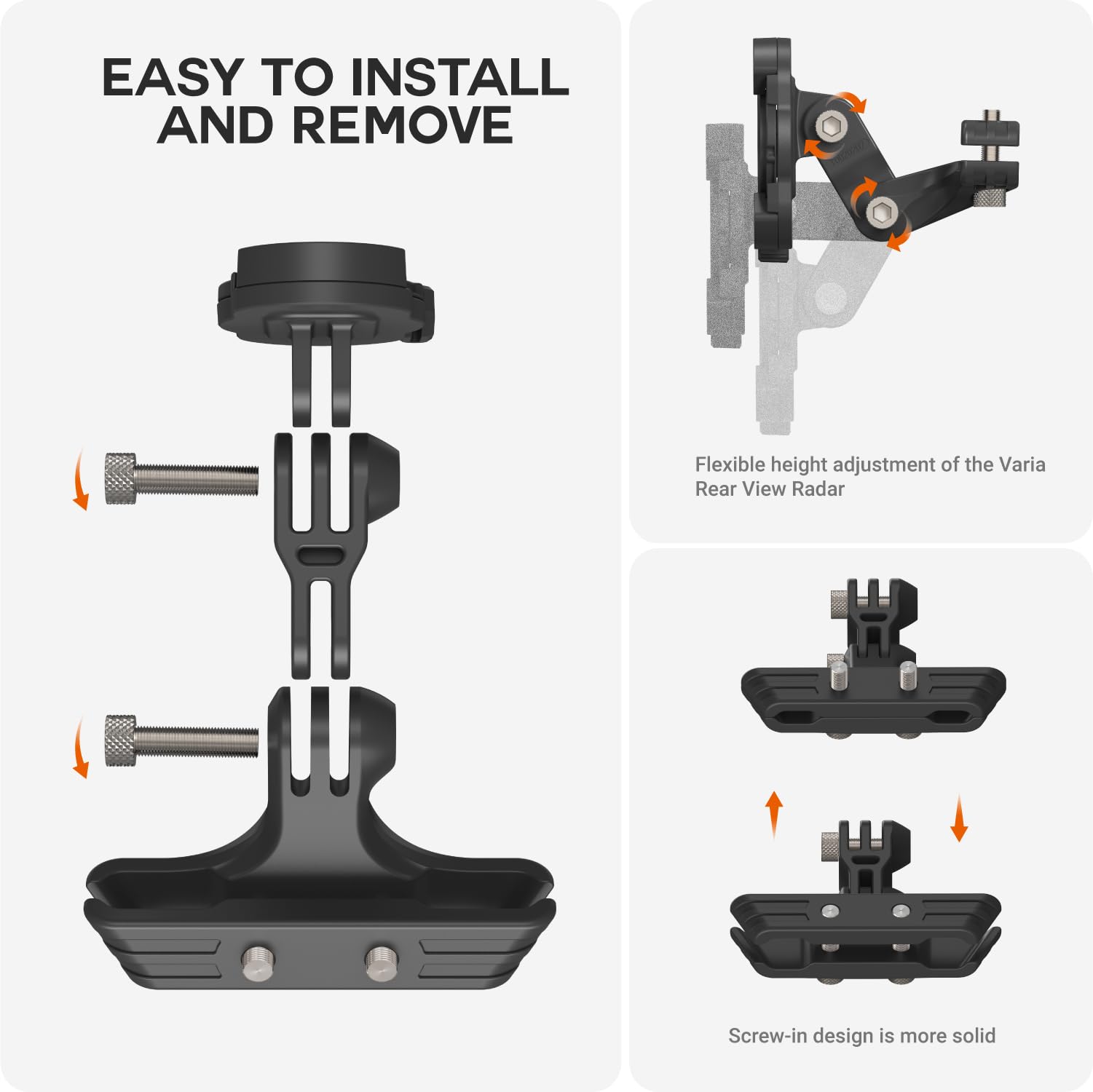 EASY TO INSTALL AND REMOVE

Flexible height adjustment of the Varia Rear View Radar

Screw-in design is more solid