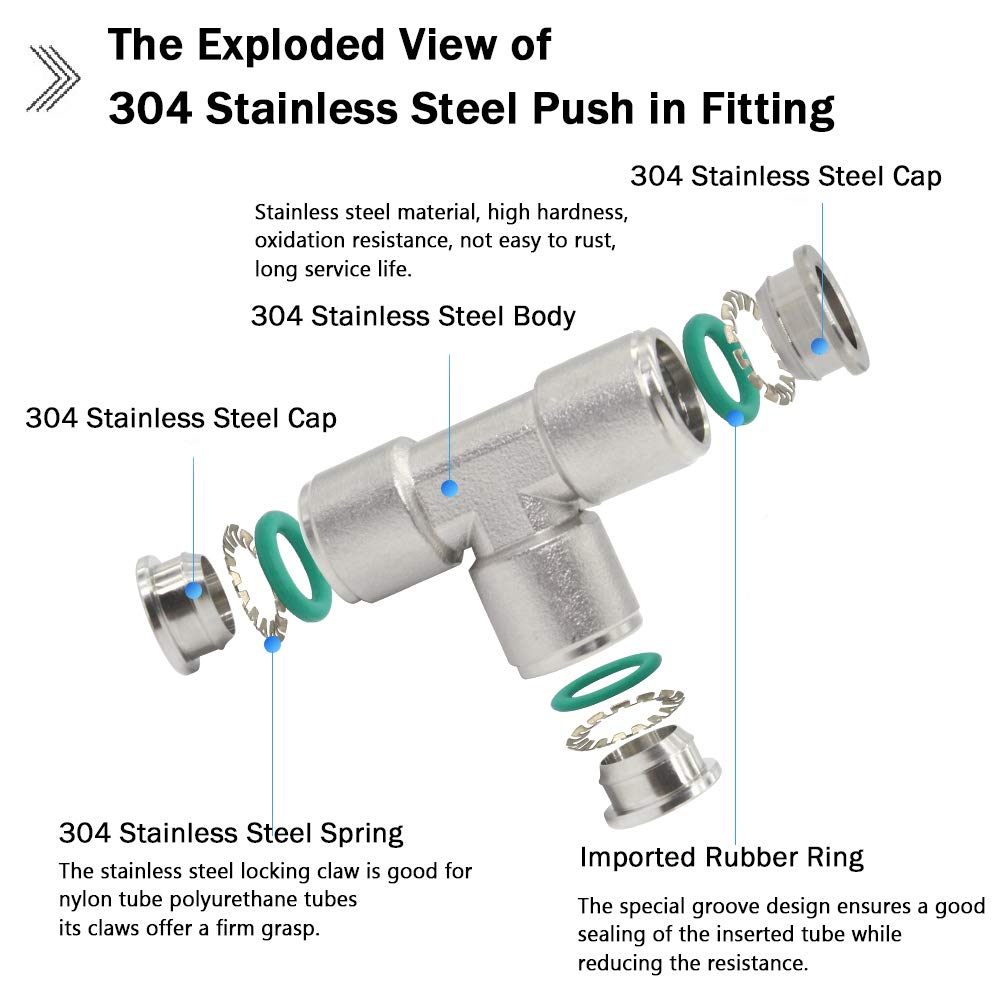 The Exploded View of
304 Stainless Steel Push in Fitting

304 Stainless Steel Cap

Stainless steel material, high hardness, oxidation resistance, not easy to rust, long service life.

304 Stainless Steel Body

304 Stainless Steel Cap

304 Stainless Steel Spring
The stainless steel locking claw is good for nylon tube polyurethane tubes
its claws offer a firm grasp.

Imported Rubber Ring
The special groove design ensures a good sealing of the inserted tube while reducing the resistance.