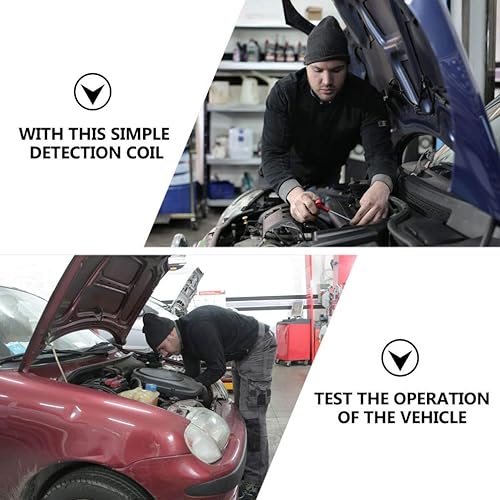 WITH THIS SIMPLE DETECTION COIL

TEST THE OPERATION OF THE VEHICLE