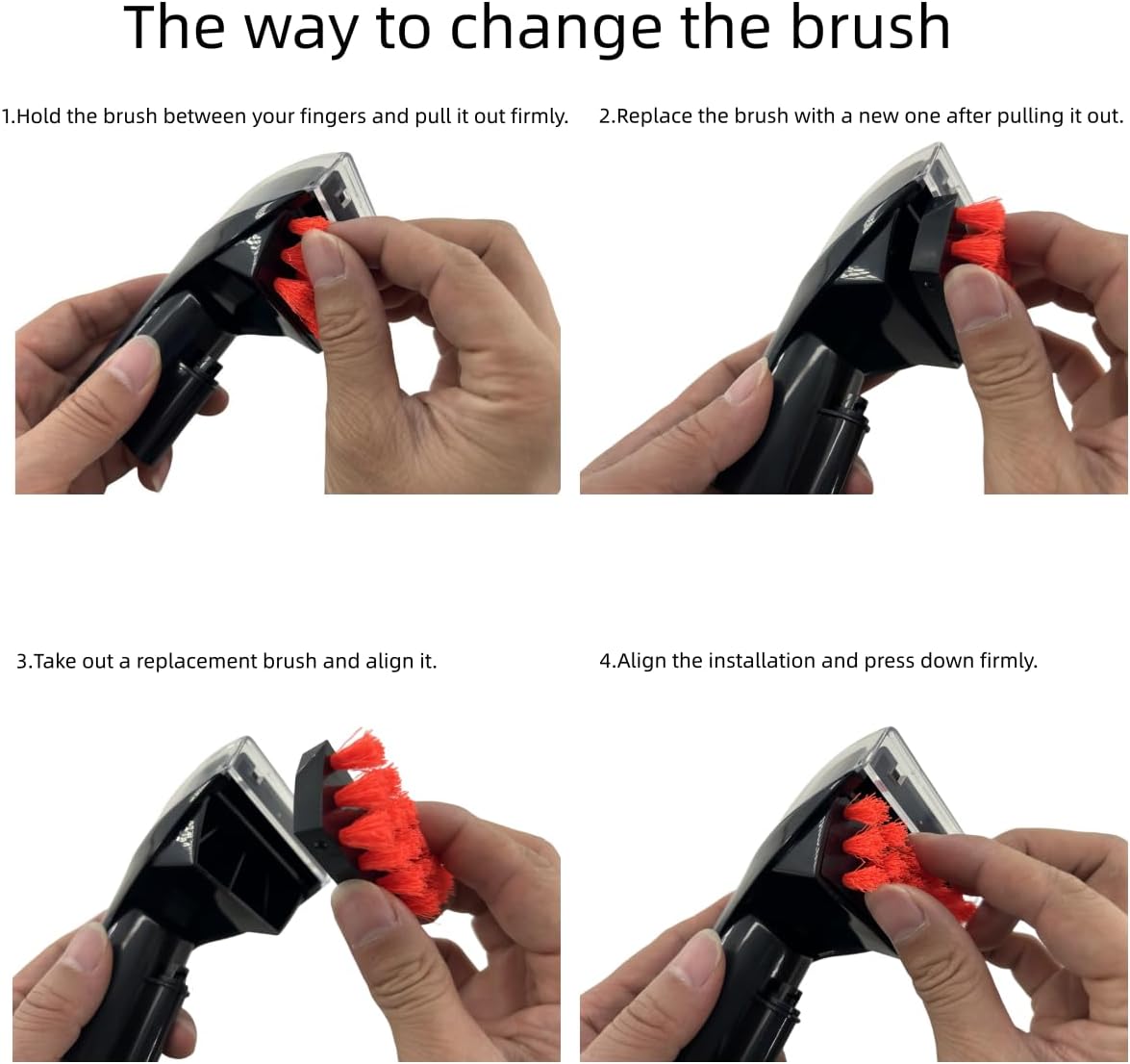 The way to change the brush

1.Hold the brush between your fingers and pull it out firmly.

2.Replace the brush with a new one after pulling it out.

3.Take out a replacement brush and align it.

4.Align the installation and press down firmly.