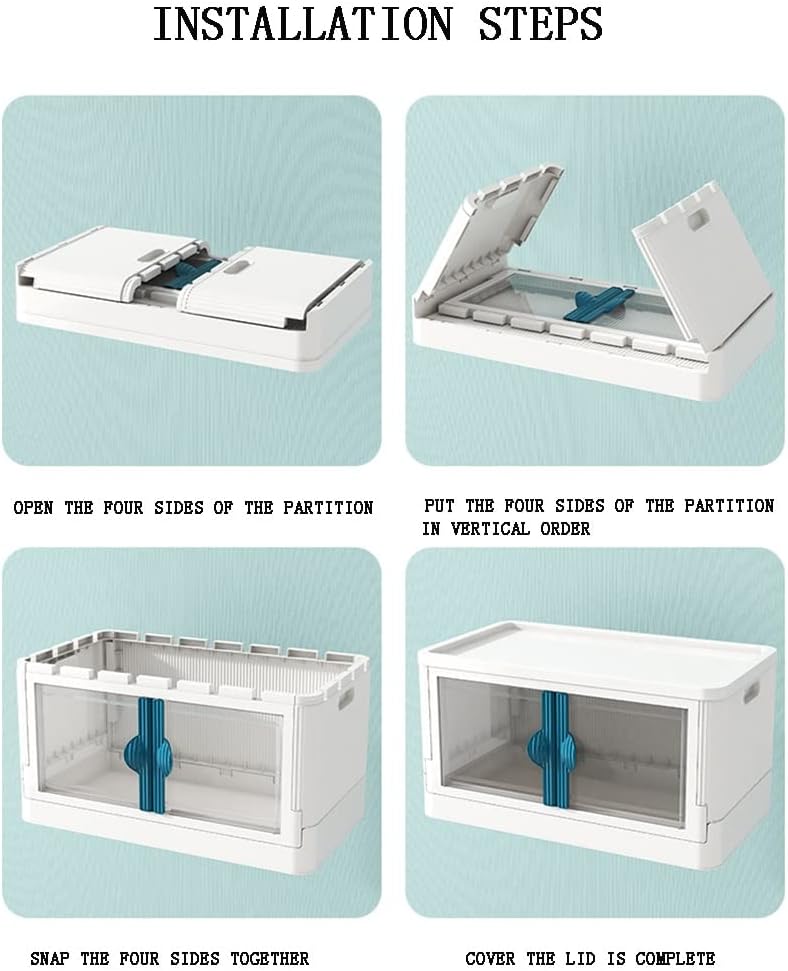 INSTALLATION STEPS

OPEN THE FOUR SIDES OF THE PARTITION

PUT THE FOUR SIDES OF THE PARTITION IN VERTICAL ORDER

SNAP THE FOUR SIDES TOGETHER

COVER THE LID IS COMPLETE