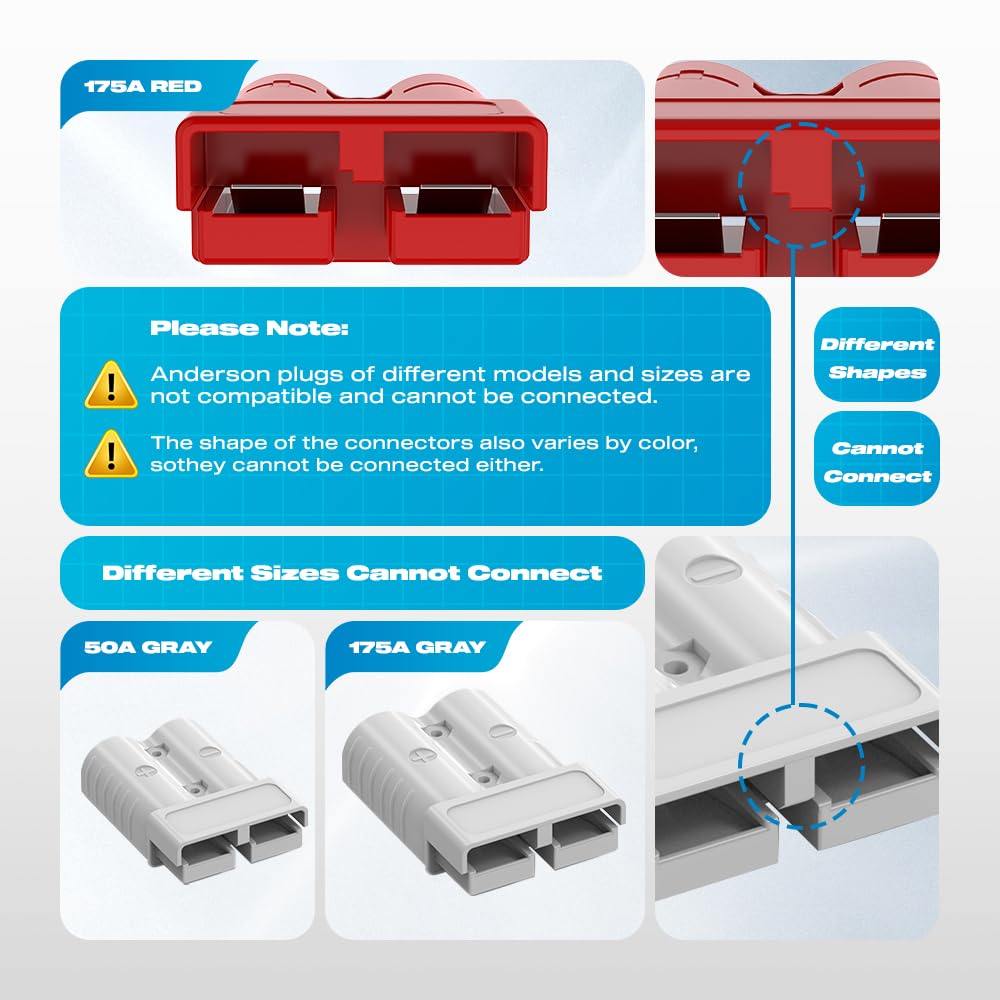 175A RED

Please Note:

Anderson plugs of different models and sizes are not compatible and cannot be connected.

The shape of the connectors also varies by color, sothey cannot be connected either.

Different Shapes

Cannot Connect

Different Sizes Cannot Connect

50A GRAY

175A GRAY