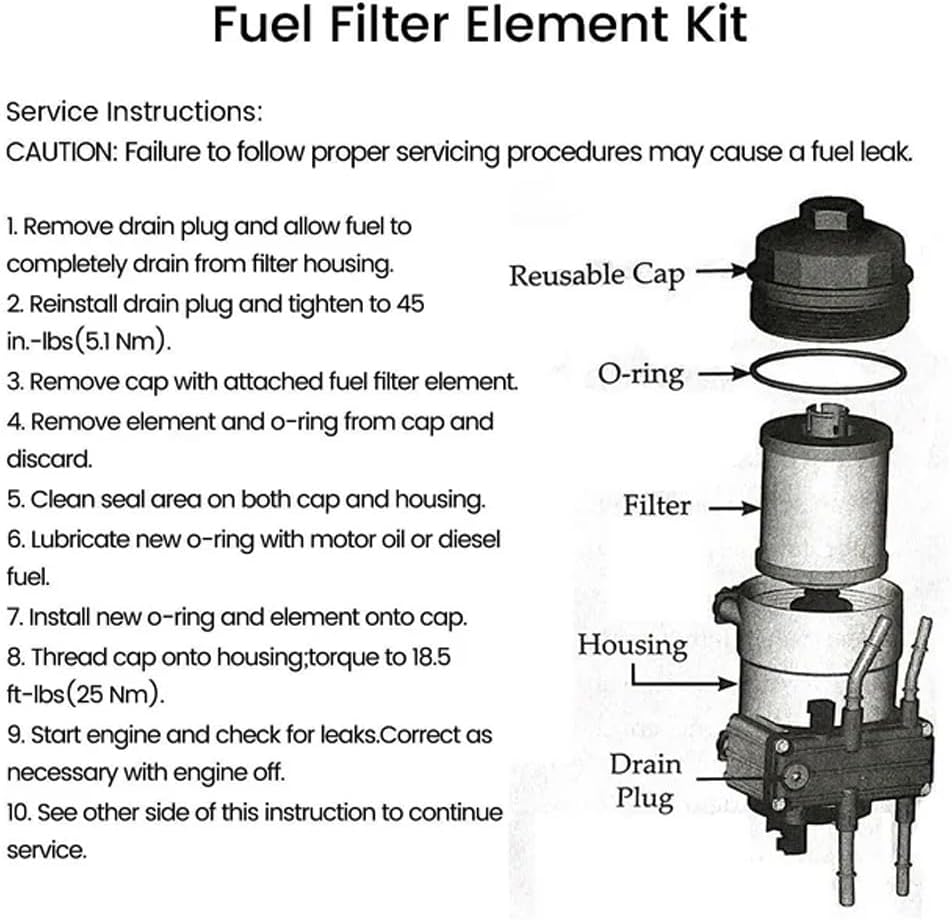 Fuel Filter Element Kit

Service Instructions:
CAUTION: Failure to follow proper servicing procedures may cause a fuel leak.

1. Remove drain plug and allow fuel to completely drain from filter housing.
2. Reinstall drain plug and tighten to 45 in.-lbs(5.1 Nm).
3. Remove cap with attached fuel filter element.
4. Remove element and o-ring from cap and discard.
5. Clean seal area on both cap and housing.
6. Lubricate new o-ring with motor oil or diesel fuel.
7. Install new o-ring and element onto cap.
8. Thread cap onto housing;torque to 18.5 ft-lbs(25 Nm).
9. Start engine and check for leaks.Correct as necessary with engine off.
10. See other side of this instruction to continue service.

Reusable Cap
O-ring
Filter
Housing
Drain Plug