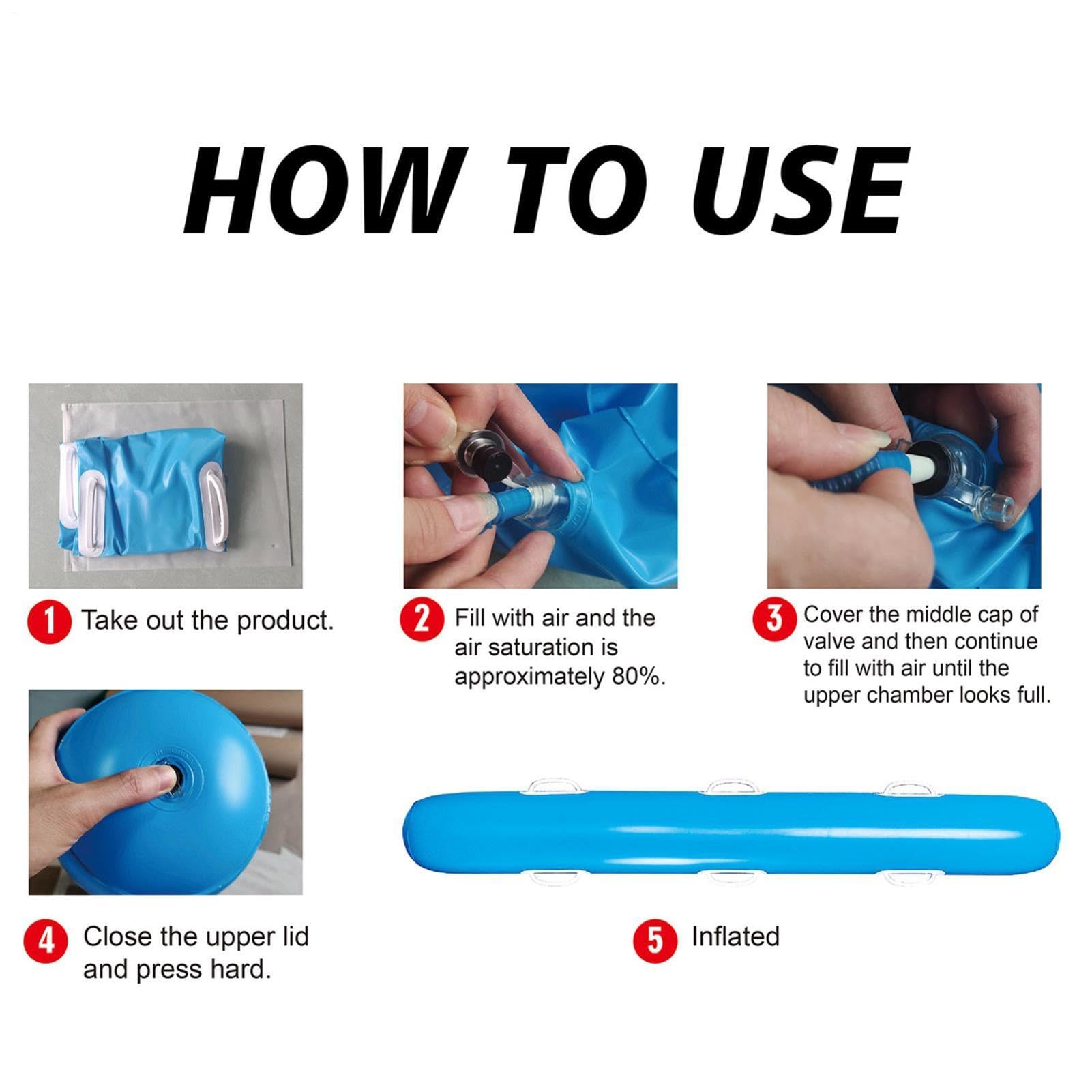 HOW TO USE

1 Take out the product.

2 Fill with air and the air saturation is approximately 80%.

3 Cover the middle cap of valve and then continue to fill with air until the upper chamber looks full.

4 Close the upper lid and press hard.

5 Inflated