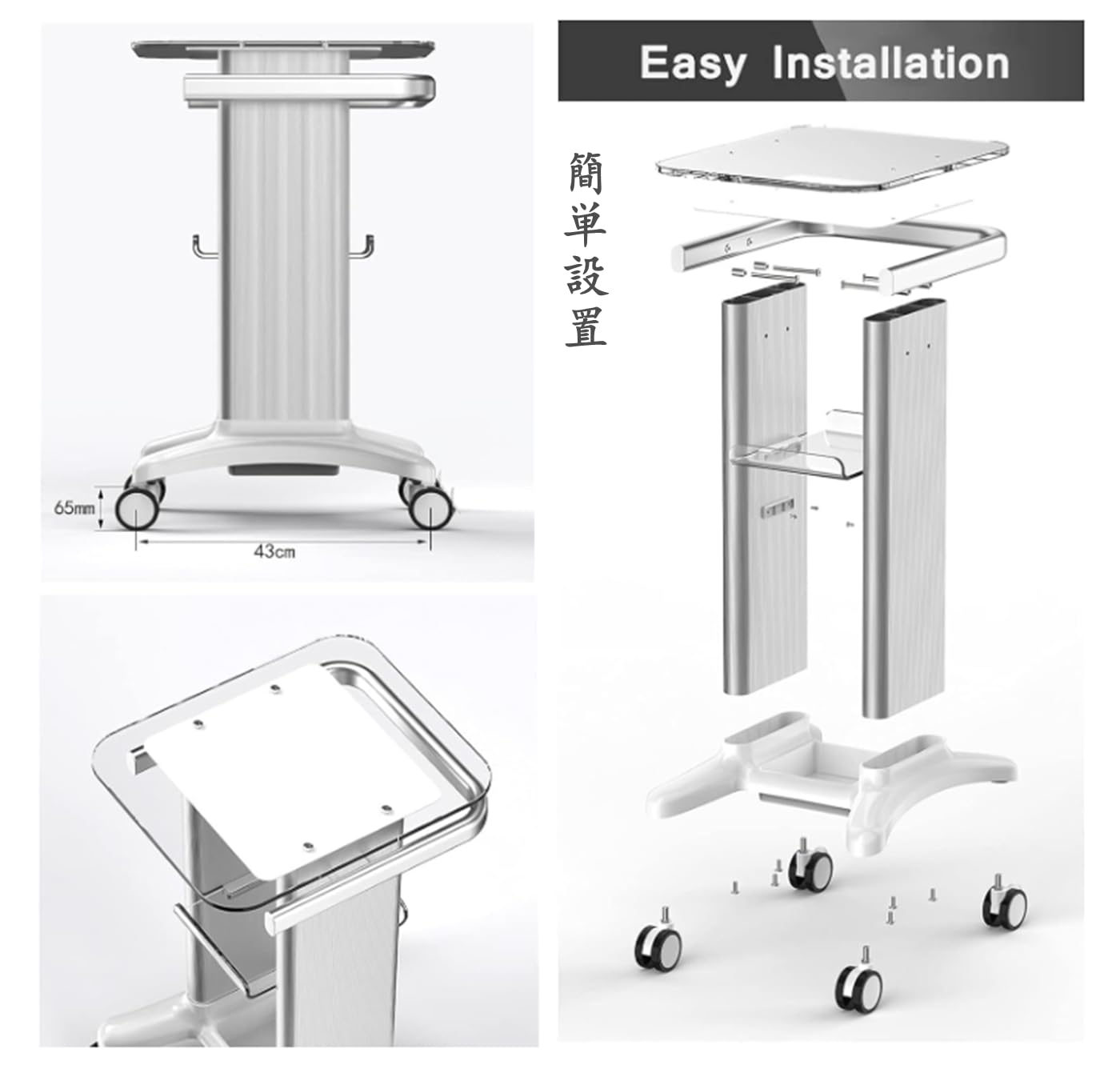 65mm

43cm

Easy Installation

簡単設置