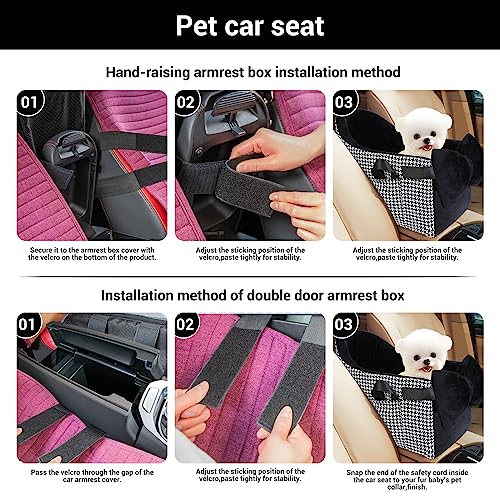 Pet car seat

Hand-raising armrest box installation method

01

Secure it to the armrest box cover with the velcro on the bottom of the product.

02

Adjust the sticking position of the velcro,paste tightly for stability.

03

Adjust the sticking position of the velcro,paste tightly for stability.

Installation method of double door armrest box

01

Pass the velcro through the gap of the car armrest cover.

02

Adjust the sticking position of the velcro,paste tightly for stability.

03

Snap the end of the safety cord inside the car seat to your fur baby's pet collar,finish.