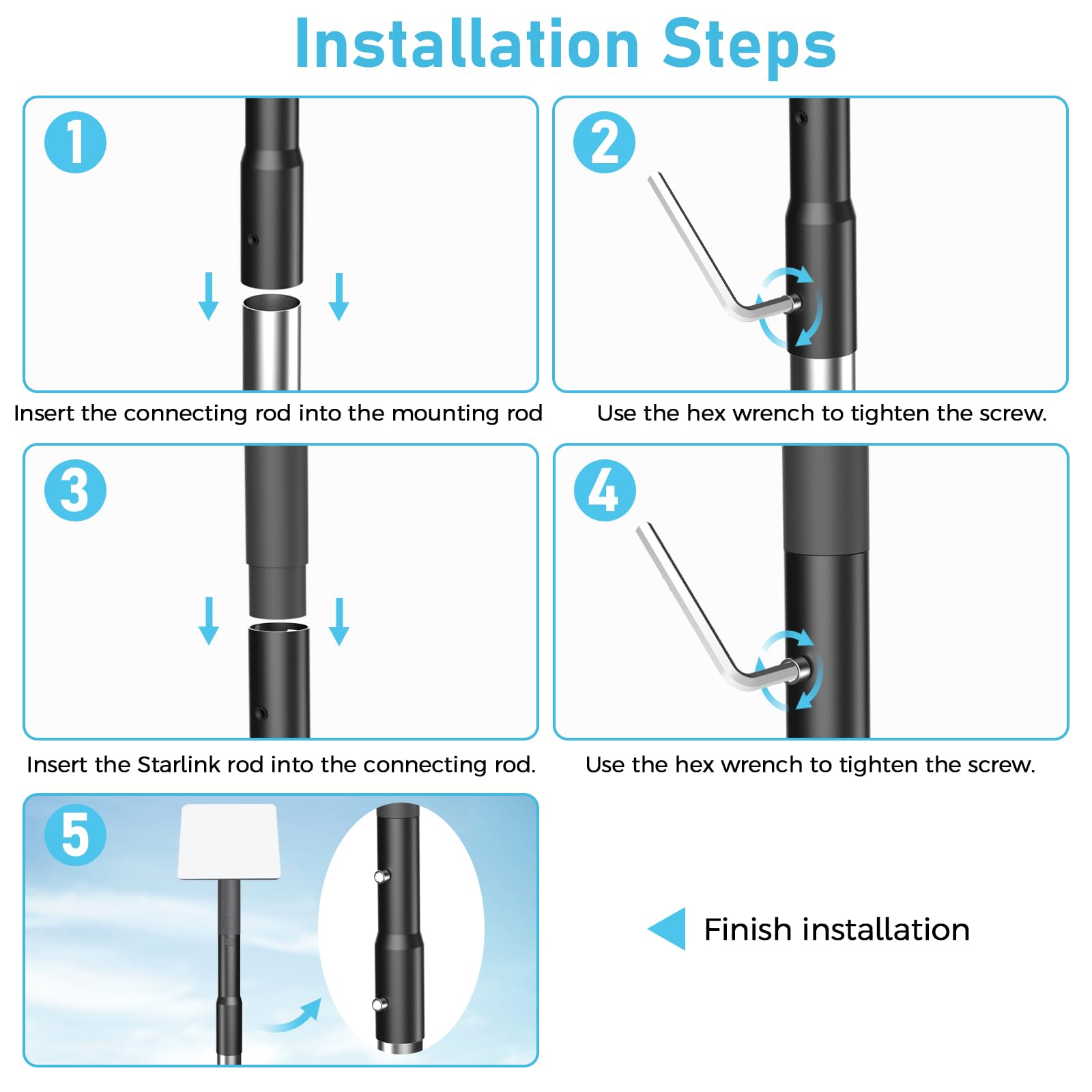 Installation Steps

1

Insert the connecting rod into the mounting rod

2

Use the hex wrench to tighten the screw.

3

Insert the Starlink rod into the connecting rod.

4

Use the hex wrench to tighten the screw.

5

Finish installation