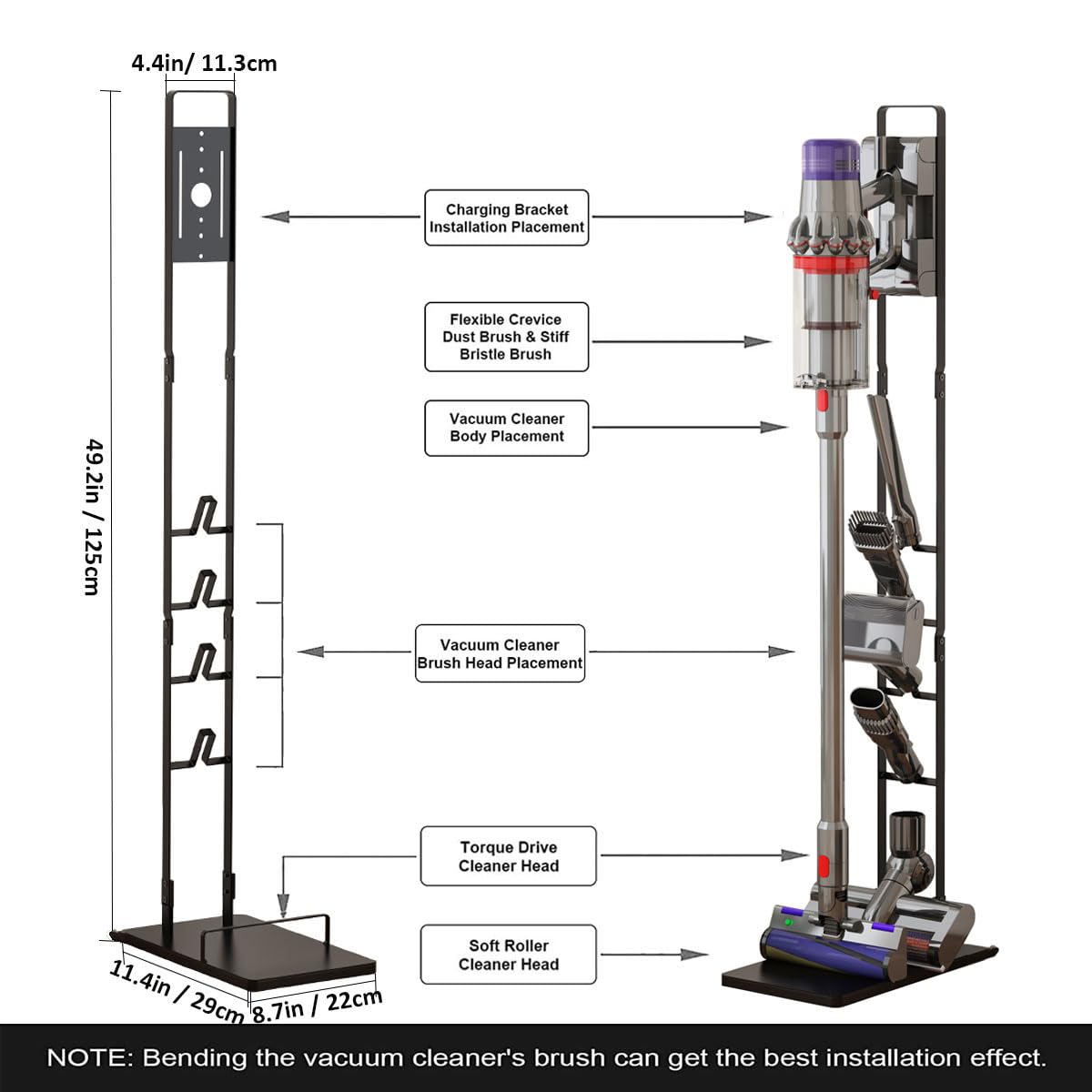 4.4in/ 11.3cm

49.2in / 125cm

Charging Bracket Installation Placement

Flexible Crevice Dust Brush & Stiff Bristle Brush

Vacuum Cleaner Body Placement

Vacuum Cleaner Brush Head Placement

Torque Drive Cleaner Head

Soft Roller Cleaner Head

11.4in / 29cm

8.7in / 22cm

NOTE: Bending the vacuum cleaner's brush can get the best installation effect.