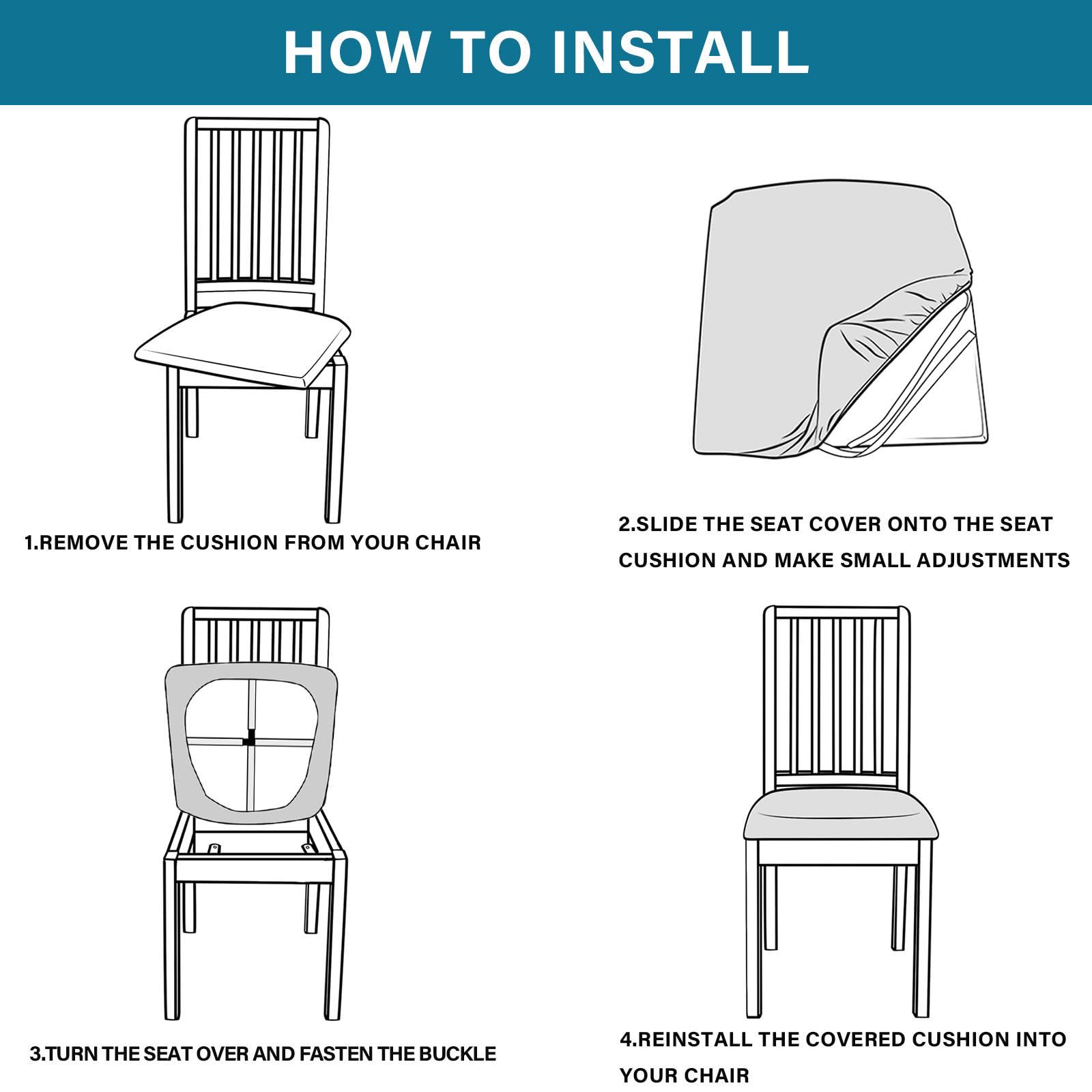 HOW TO INSTALL

1.REMOVE THE CUSHION FROM YOUR CHAIR

2.SLIDE THE SEAT COVER ONTO THE SEAT CUSHION AND MAKE SMALL ADJUSTMENTS

3.TURN THE SEAT OVER AND FASTEN THE BUCKLE

4.REINSTALL THE COVERED CUSHION INTO YOUR CHAIR