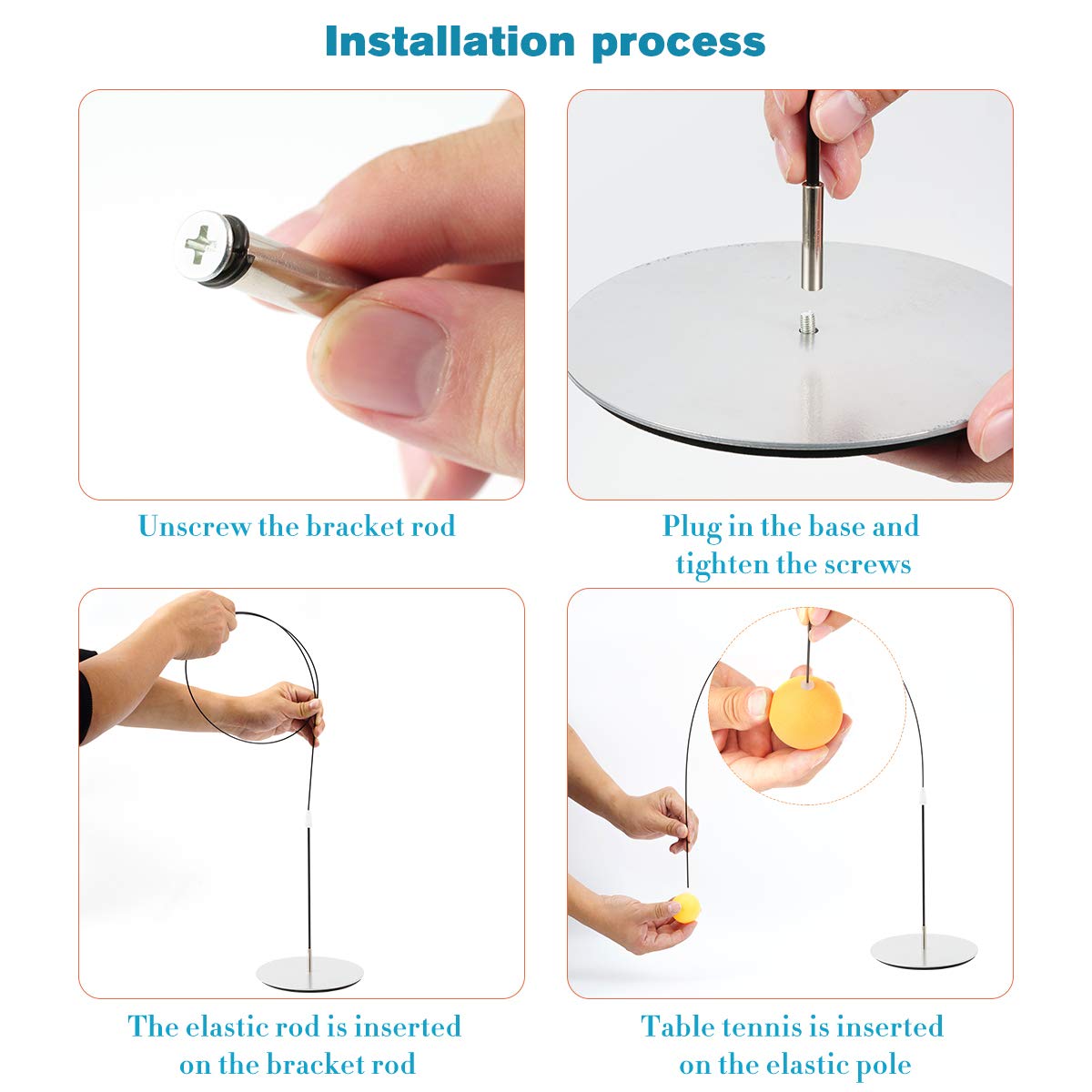 Installation process

Unscrew the bracket rod

Plug in the base and tighten the screws

The elastic rod is inserted on the bracket rod

Table tennis is inserted on the elastic pole