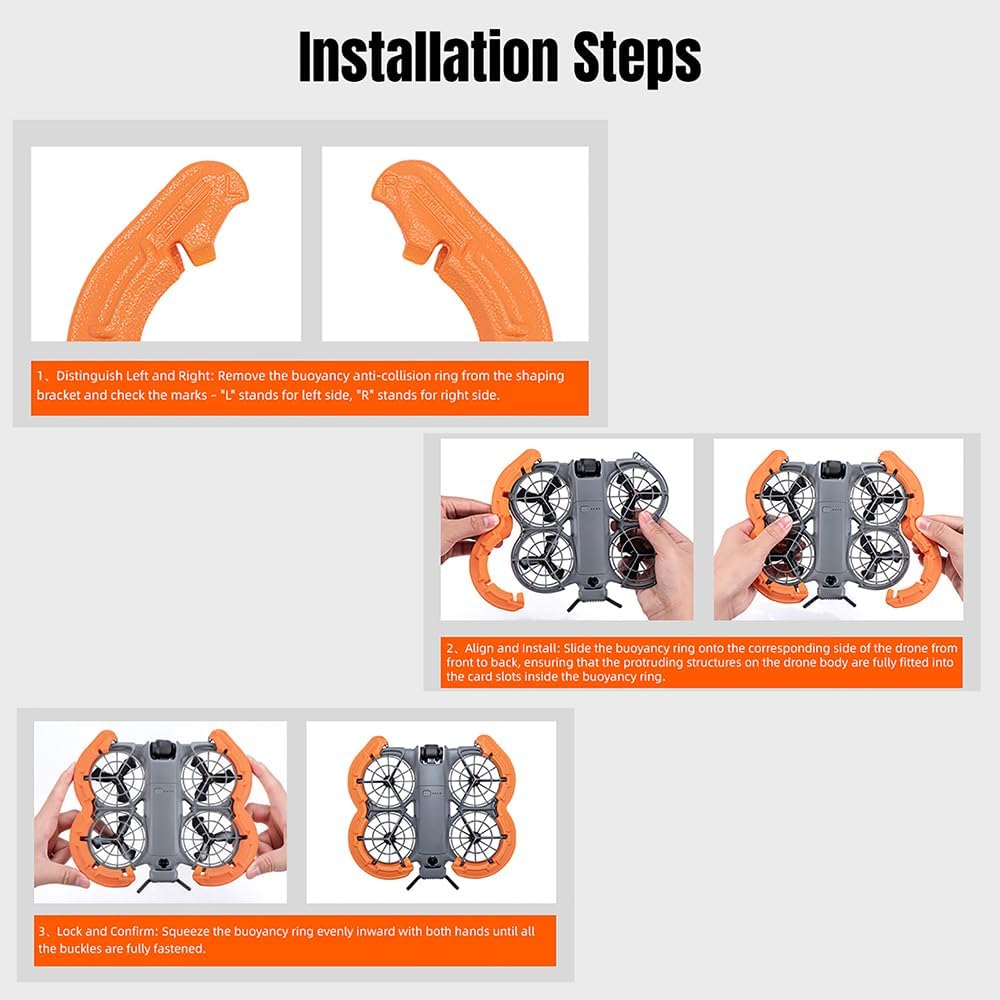 Installation Steps

1、Distinguish Left and Right: Remove the buoyancy anti-collision ring from the shaping bracket and check the marks - "L" stands for left side, "R" stands for right side.

2、Align and Install: Slide the buoyancy ring onto the corresponding side of the drone from front to back, ensuring that the protruding structures on the drone body are fully fitted into the card slots inside the buoyancy ring.

3、Lock and Confirm: Squeeze the buoyancy ring evenly inward with both hands until all the buckles are fully fastened.