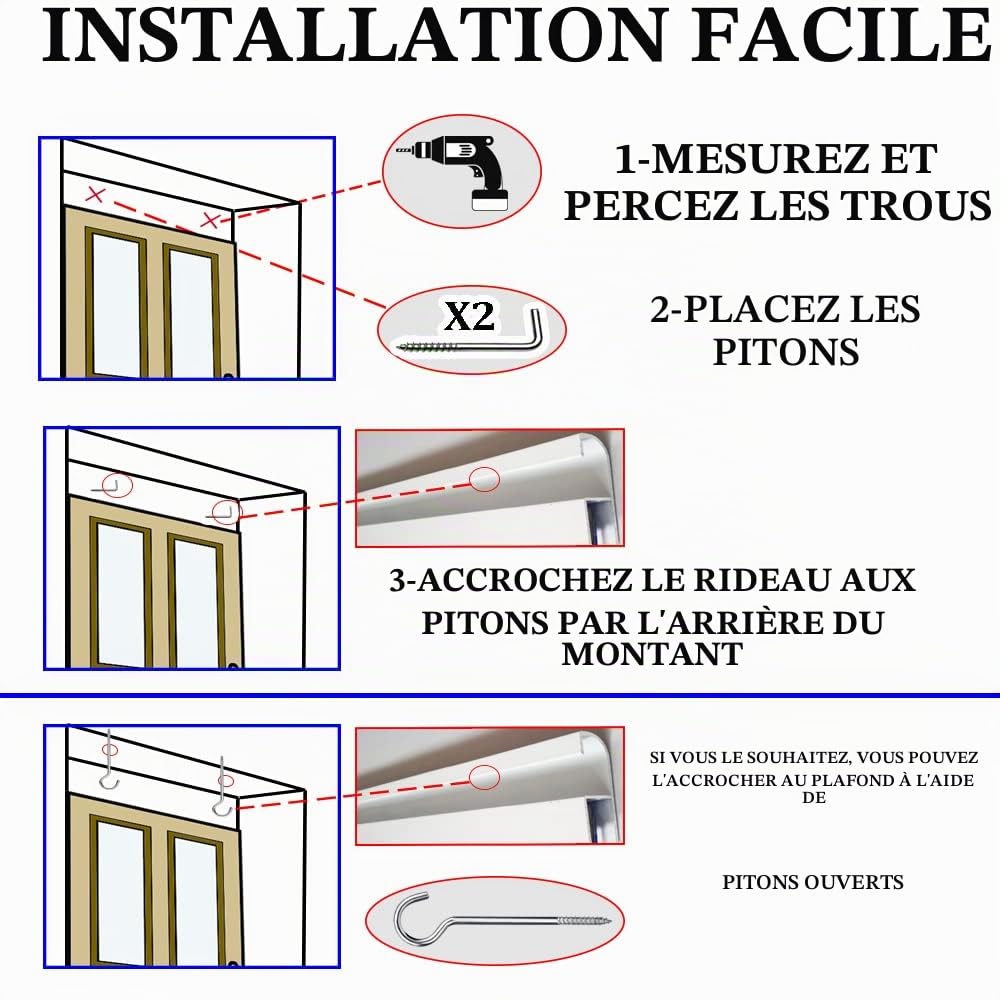 INSTALLATION FACILE

1-MESUREZ ET PERCEZ LES TROUS

X2

2-PLACEZ LES PITONS

3-ACCROCHEZ LE RIDEAU AUX PITONS PAR L'ARRIÈRE DU MONTANT

SI VOUS LE SOUHAITEZ, VOUS POUVEZ L'ACCROCHER AU PLAFOND À L'AIDE DE

PITONS OUVERTS