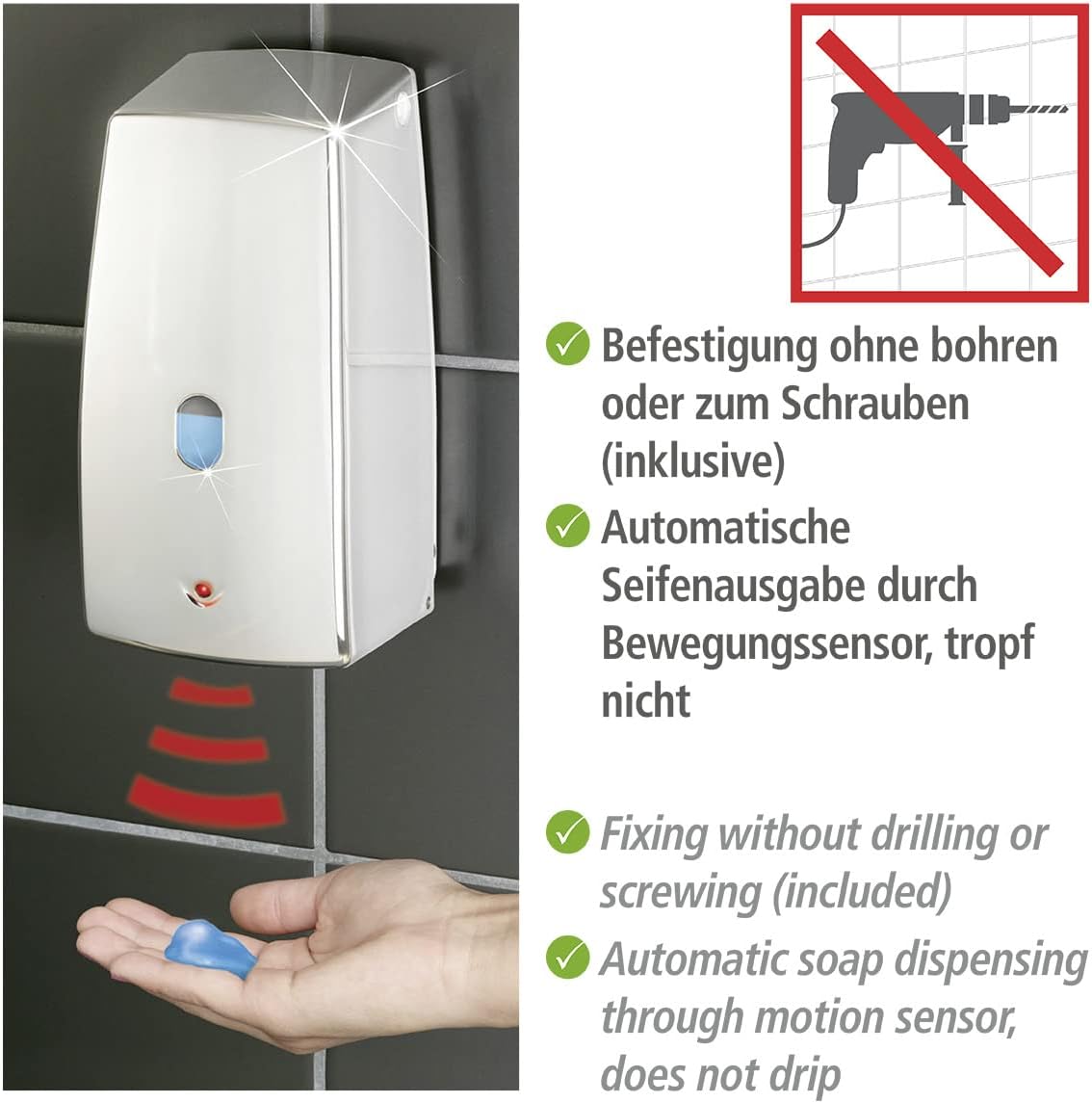 Befestigung ohne bohren oder zum Schrauben (inklusive)

Automatische Seifenausgabe durch Bewegungssensor, tropf nicht

Fixing without drilling or screwing (included)

Automatic soap dispensing through motion sensor, does not drip