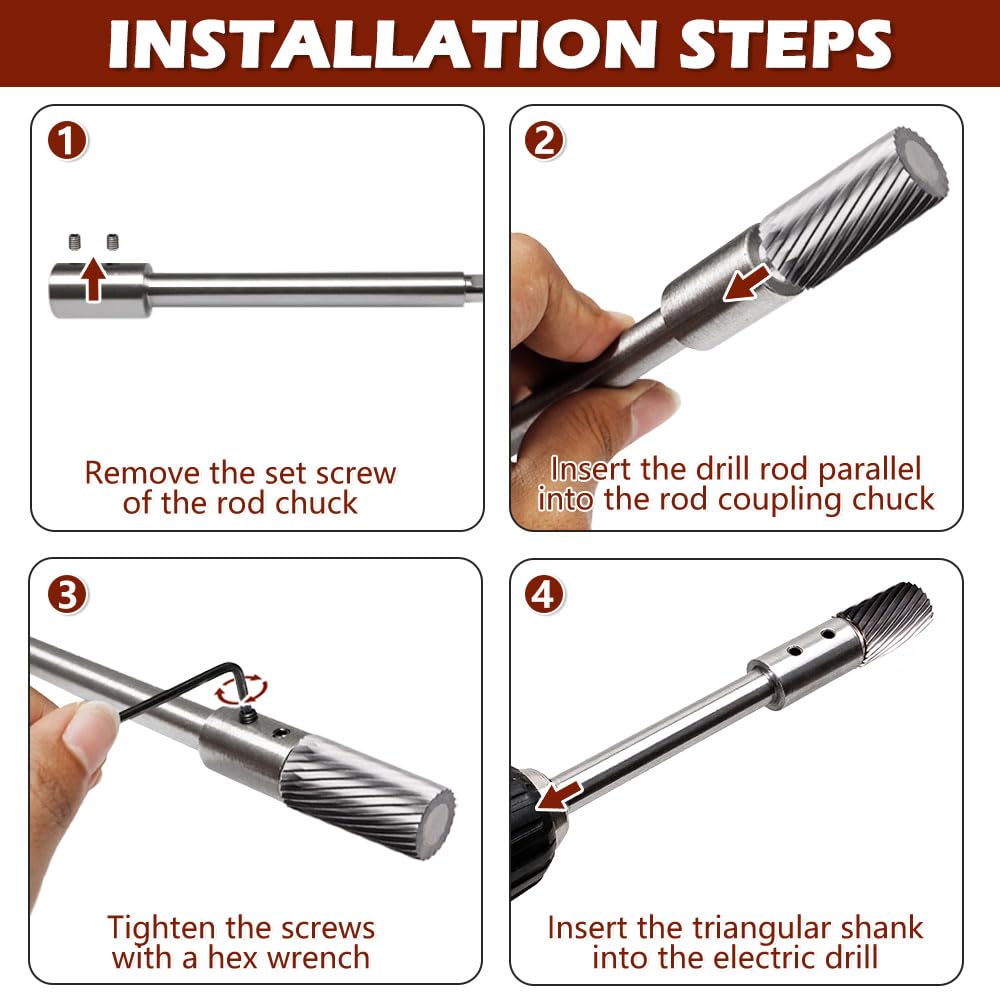 INSTALLATION STEPS

1

Remove the set screw of the rod chuck

2

Insert the drill rod parallel into the rod coupling chuck

3

Tighten the screws with a hex wrench

4

Insert the triangular shank into the electric drill