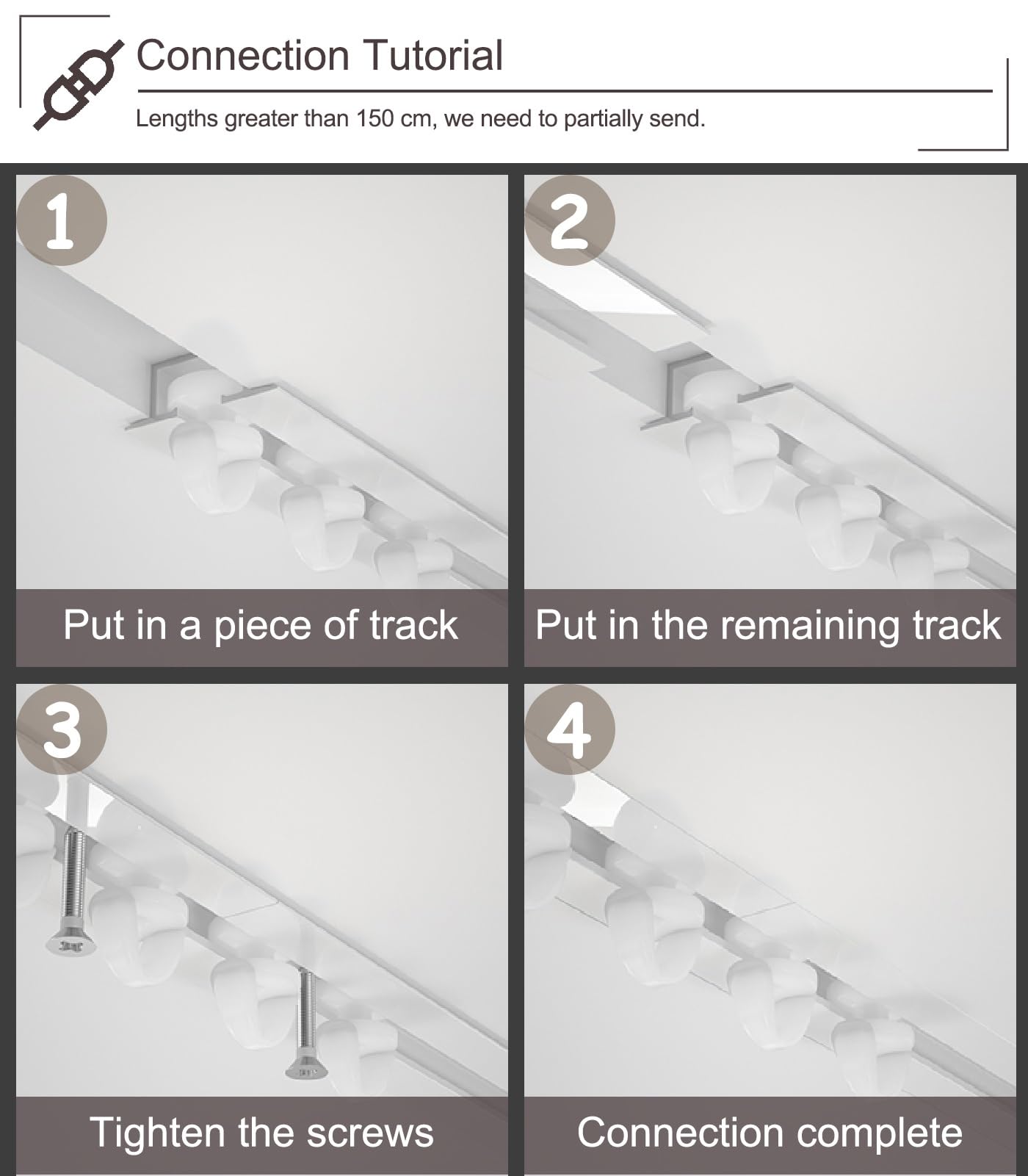 Connection Tutorial

Lengths greater than 150 cm, we need to partially send.

1

Put in a piece of track

2

Put in the remaining track

3

Tighten the screws

4

Connection complete