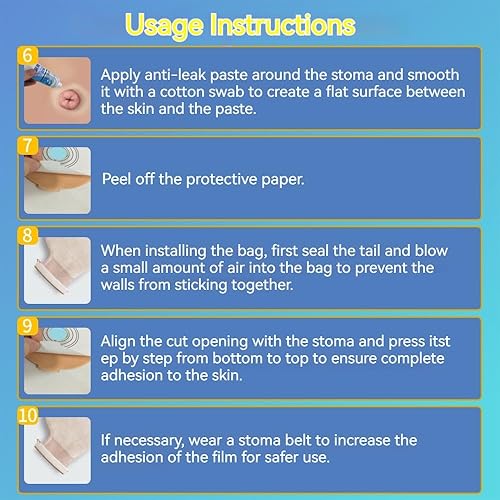 Usage Instructions

6

Apply anti-leak paste around the stoma and smooth it with a cotton swab to create a flat surface between the skin and the paste.

7

Peel off the protective paper.

8

When installing the bag, first seal the tail and blow a small amount of air into the bag to prevent the walls from sticking together.

9

Align the cut opening with the stoma and press itst ep by step from bottom to top to ensure complete adhesion to the skin.

10

If necessary, wear a stoma belt to increase the adhesion of the film for safer use.