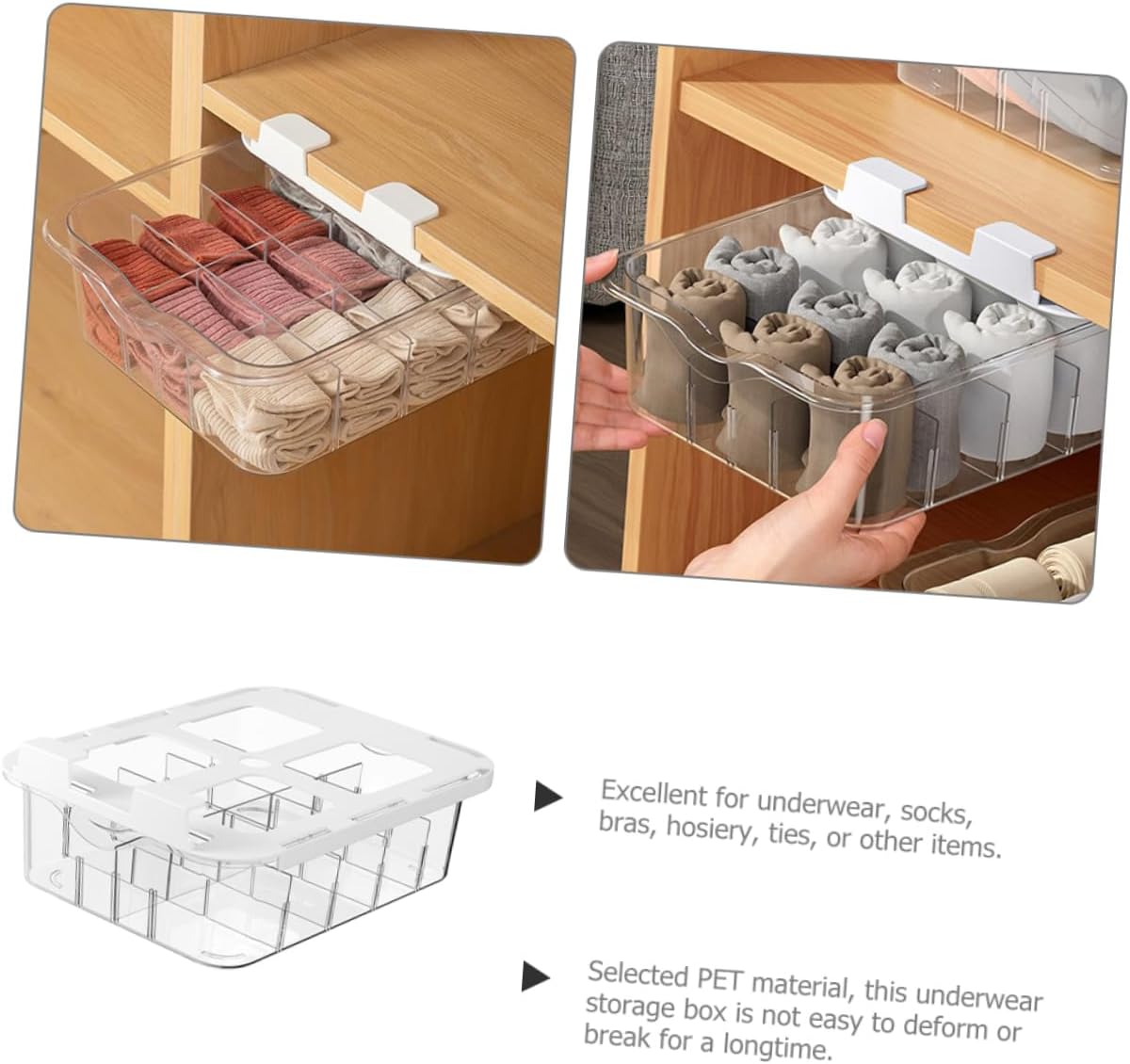 Excellent for underwear, socks, bras, hosiery, ties, or other items.

Selected PET material, this underwear storage box is not easy to deform or break for a longtime.