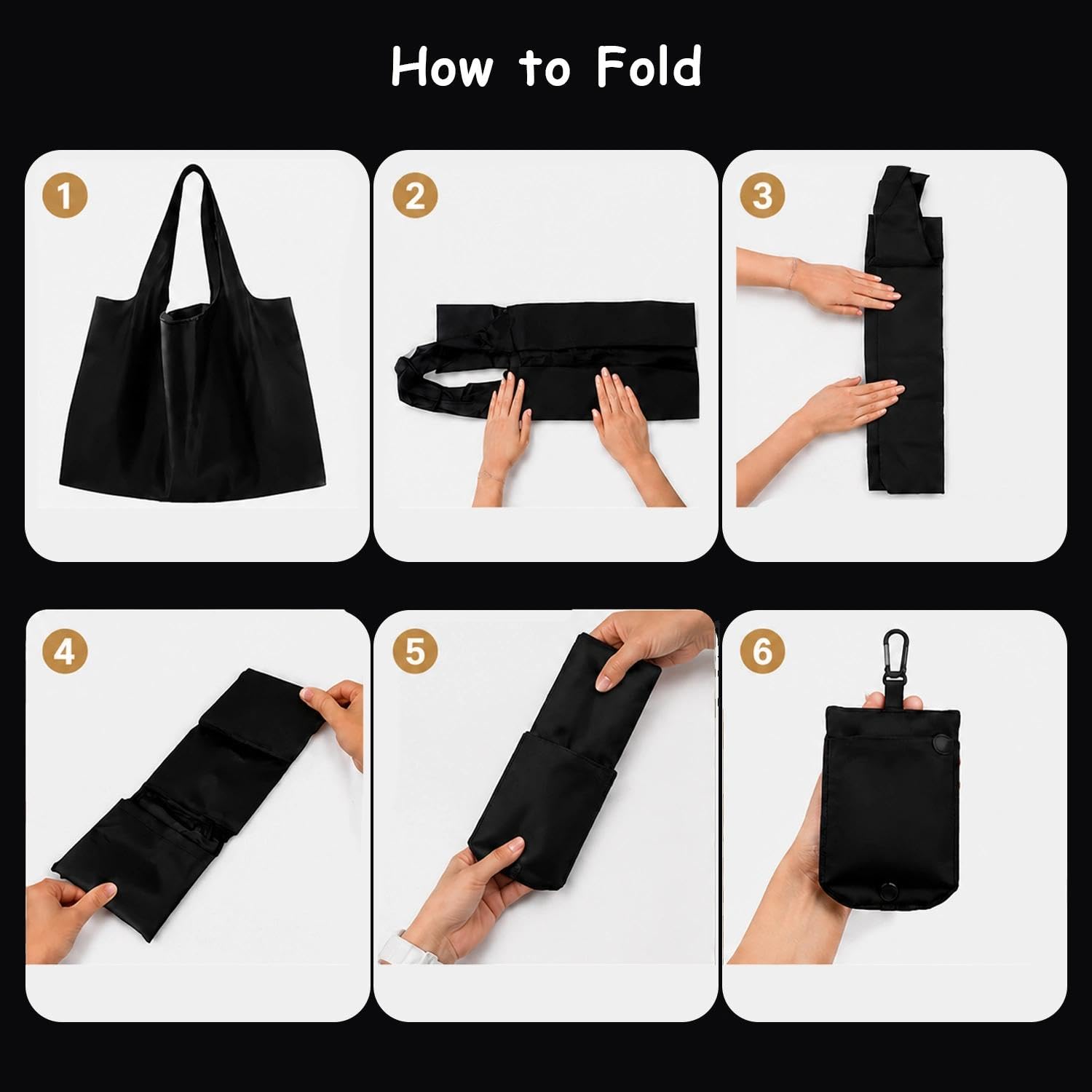 How to Fold

1

2

3

4

5

6