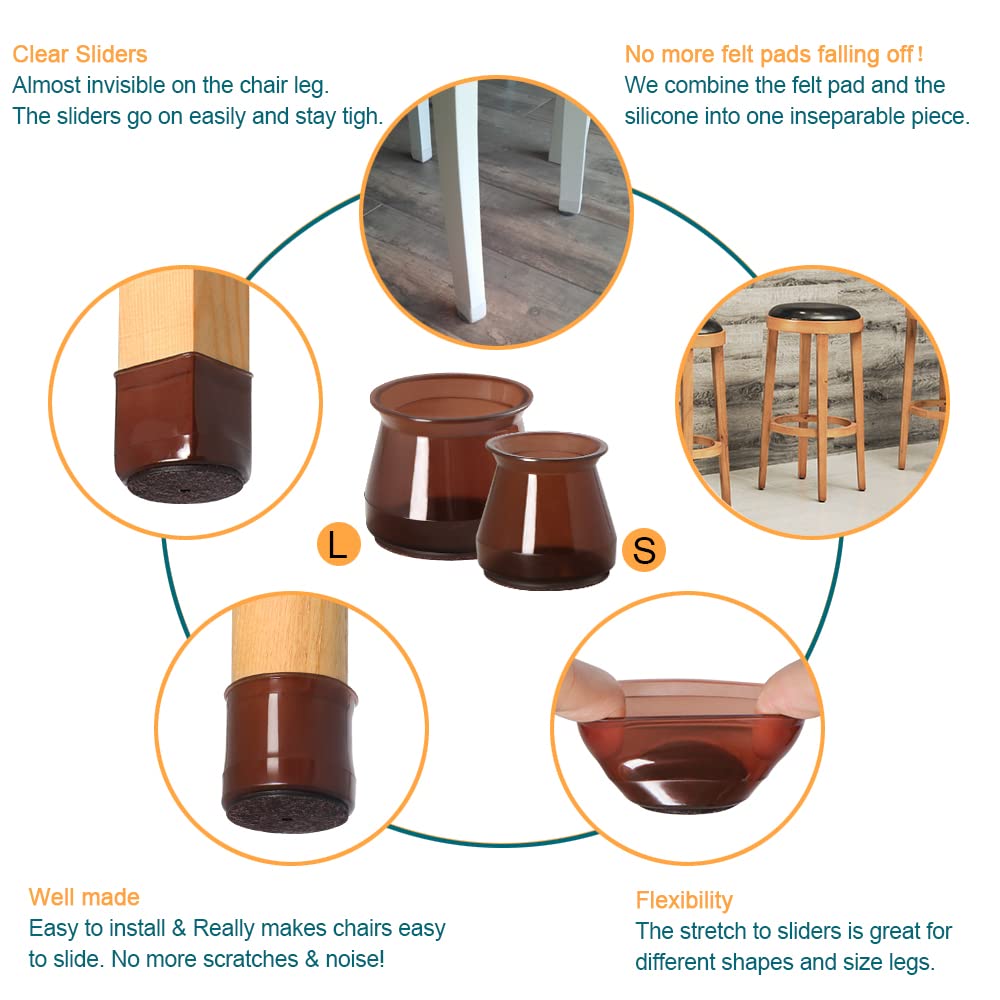 Clear Sliders
Almost invisible on the chair leg.
The sliders go on easily and stay tigh.

No more felt pads falling off!
We combine the felt pad and the silicone into one inseparable piece.

L

S

Well made
Easy to install & Really makes chairs easy to slide. No more scratches & noise!

Flexibility
The stretch to sliders is great for different shapes and size legs.