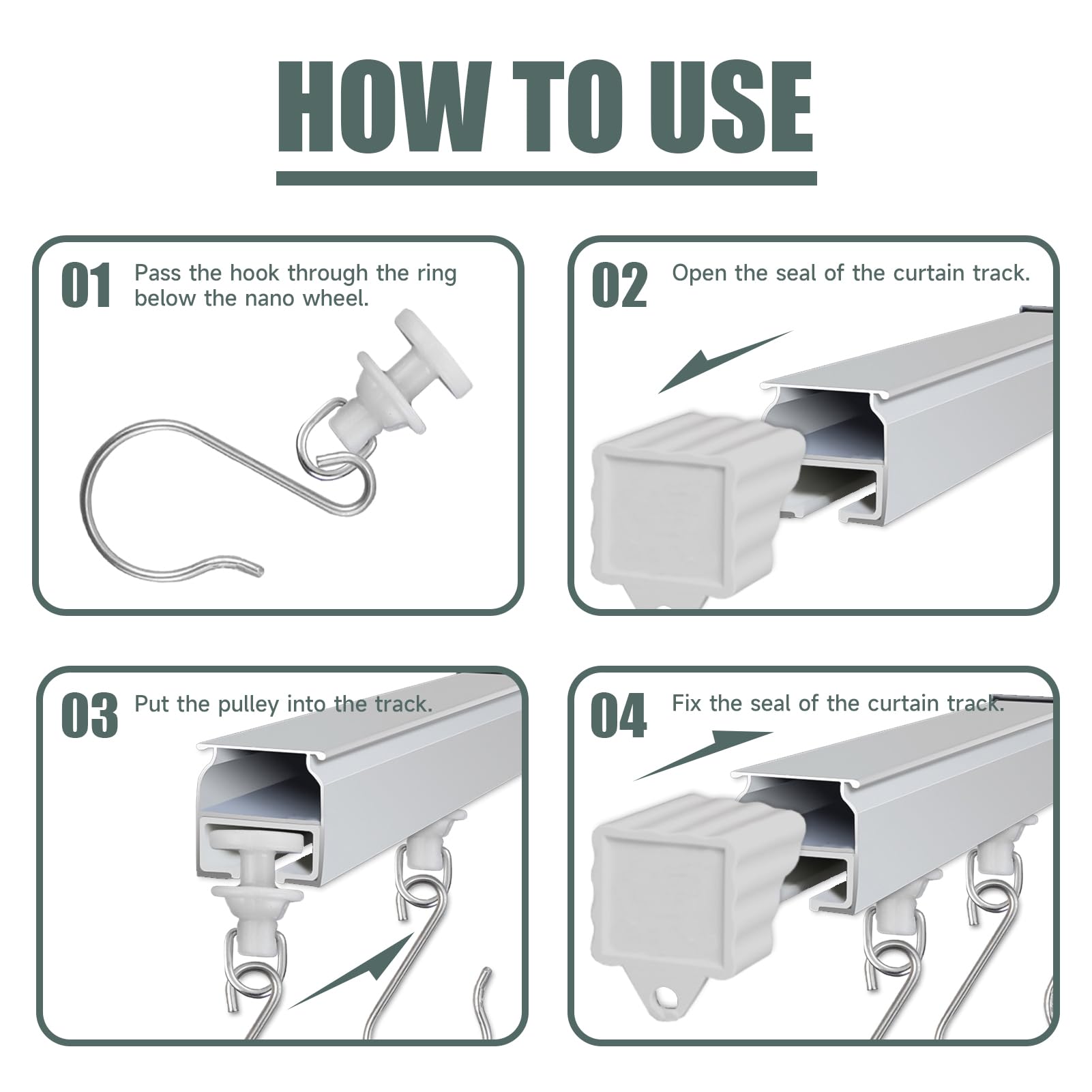 HOW TO USE

01 Pass the hook through the ring below the nano wheel.

02 Open the seal of the curtain track.

03 Put the pulley into the track.

04 Fix the seal of the curtain track.