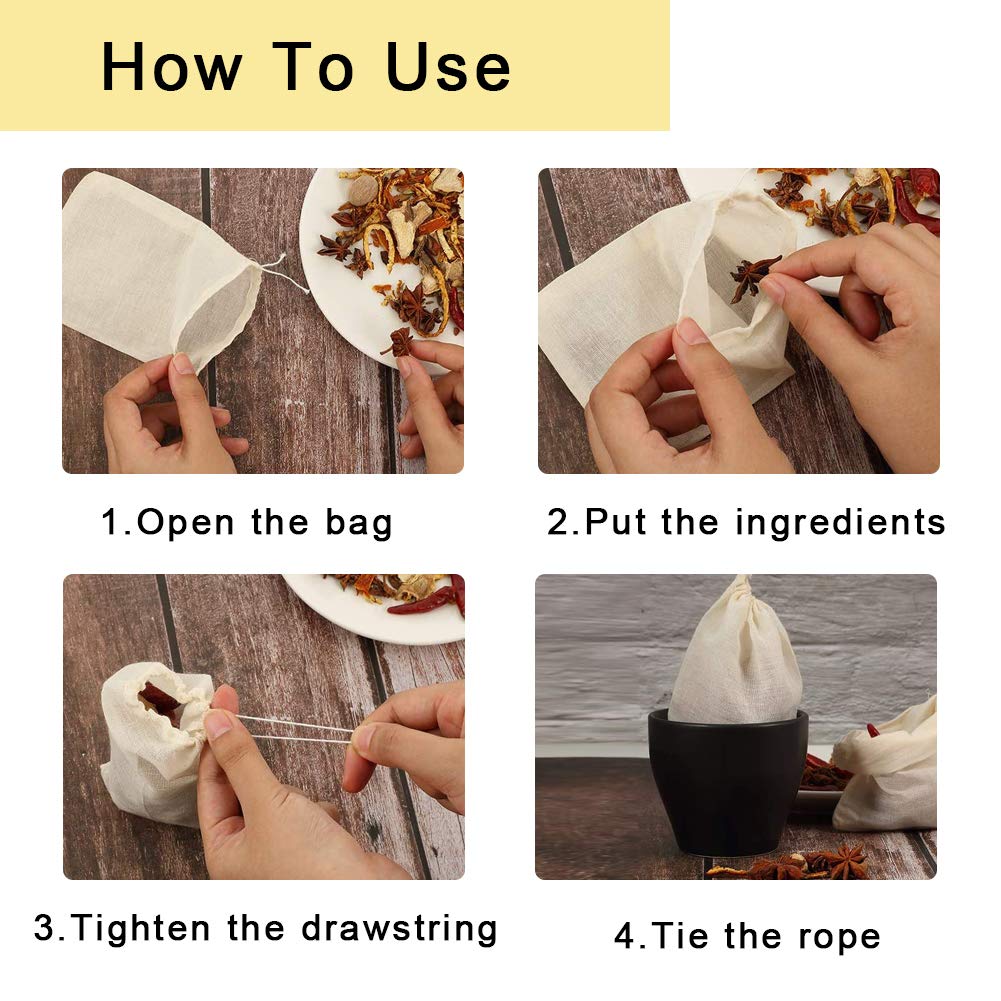 How To Use

1.Open the bag

2.Put the ingredients

3.Tighten the drawstring

4.Tie the rope