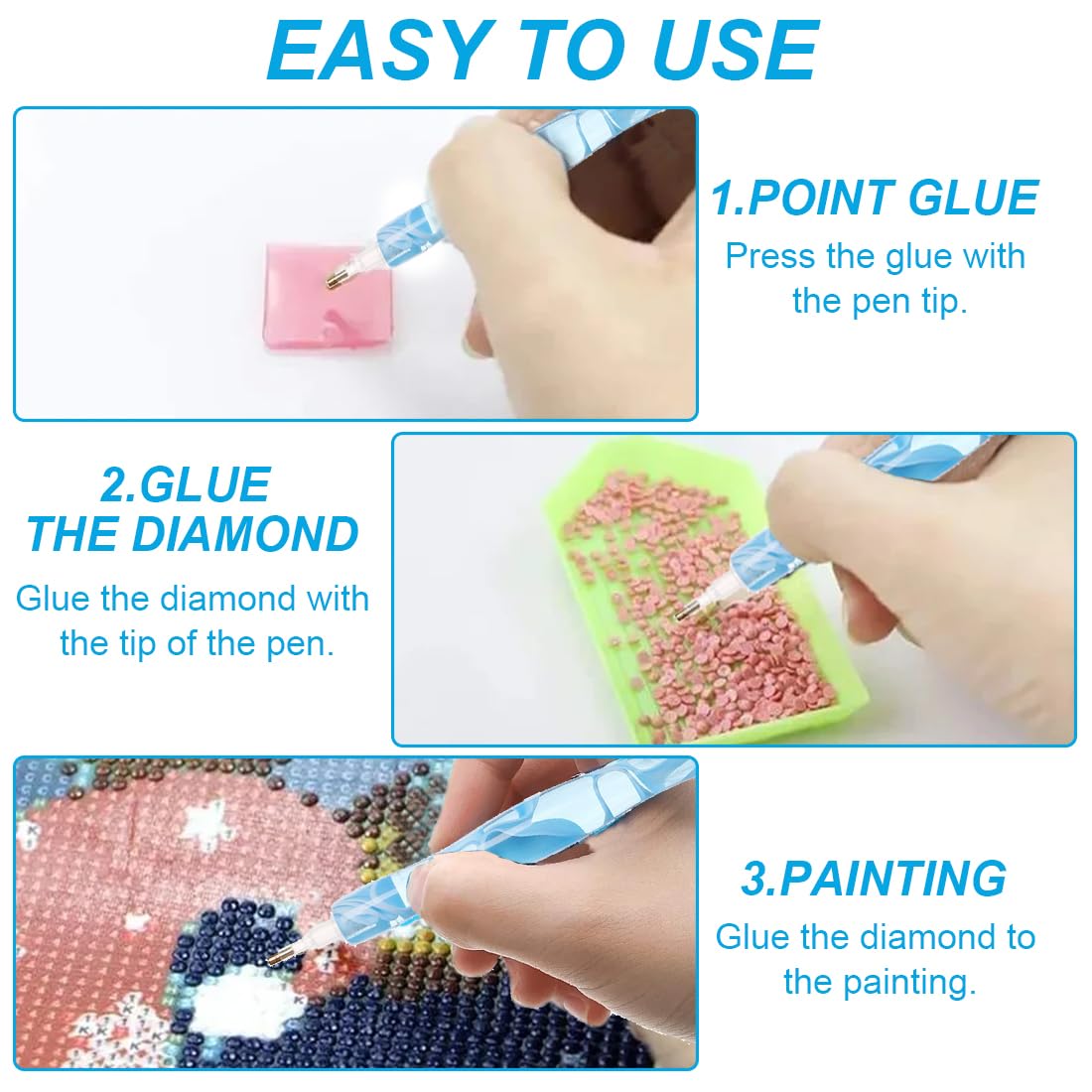 EASY TO USE

1.POINT GLUE
Press the glue with the pen tip.

2.GLUE THE DIAMOND
Glue the diamond with the tip of the pen.

3.PAINTING
Glue the diamond to the painting.