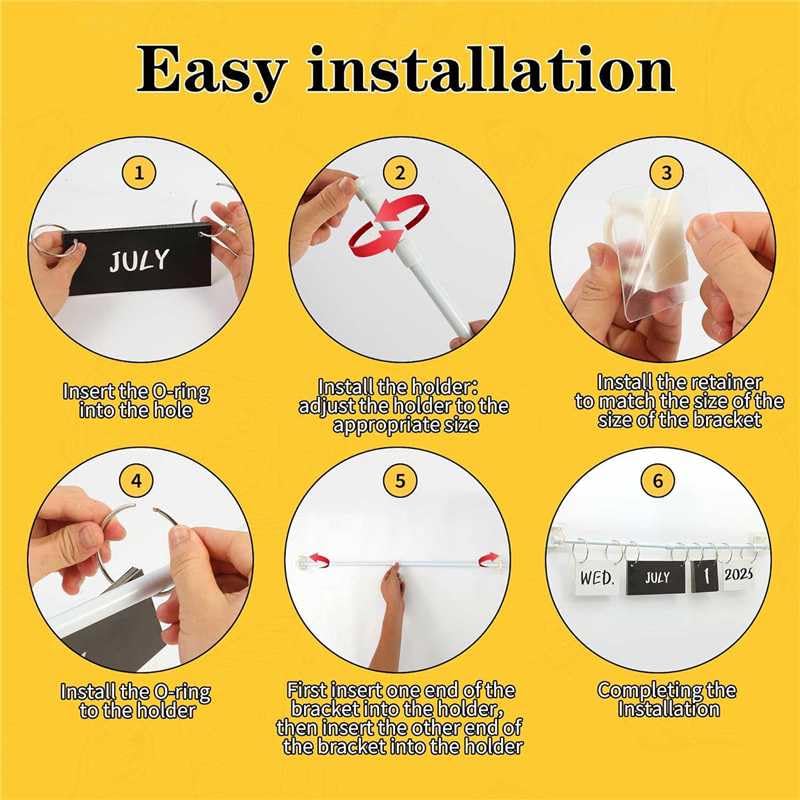 Easy installation

1

JULY

Insert the O-ring into the hole

2

Install the holder: adjust the holder to the appropriate size

3

Install the retainer to match the size of the size of the bracket

4

Install the O-ring to the holder

5

First insert one end of the bracket into the holder, then insert the other end of the bracket into the holder

6

WED.

JULY

1

2025

Completing the Installation