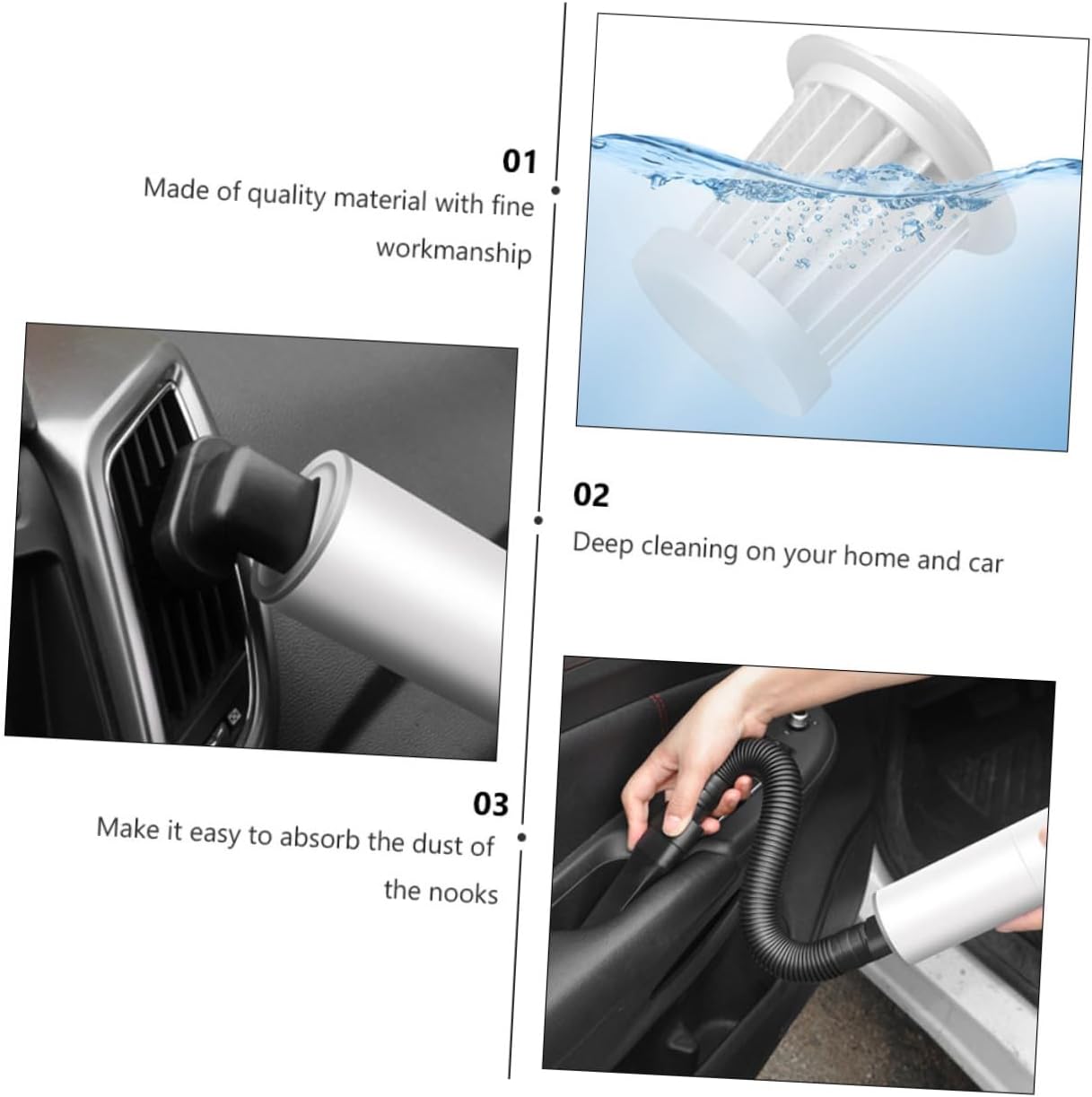 01
Made of quality material with fine workmanship

02
Deep cleaning on your home and car

03
Make it easy to absorb the dust of the nooks