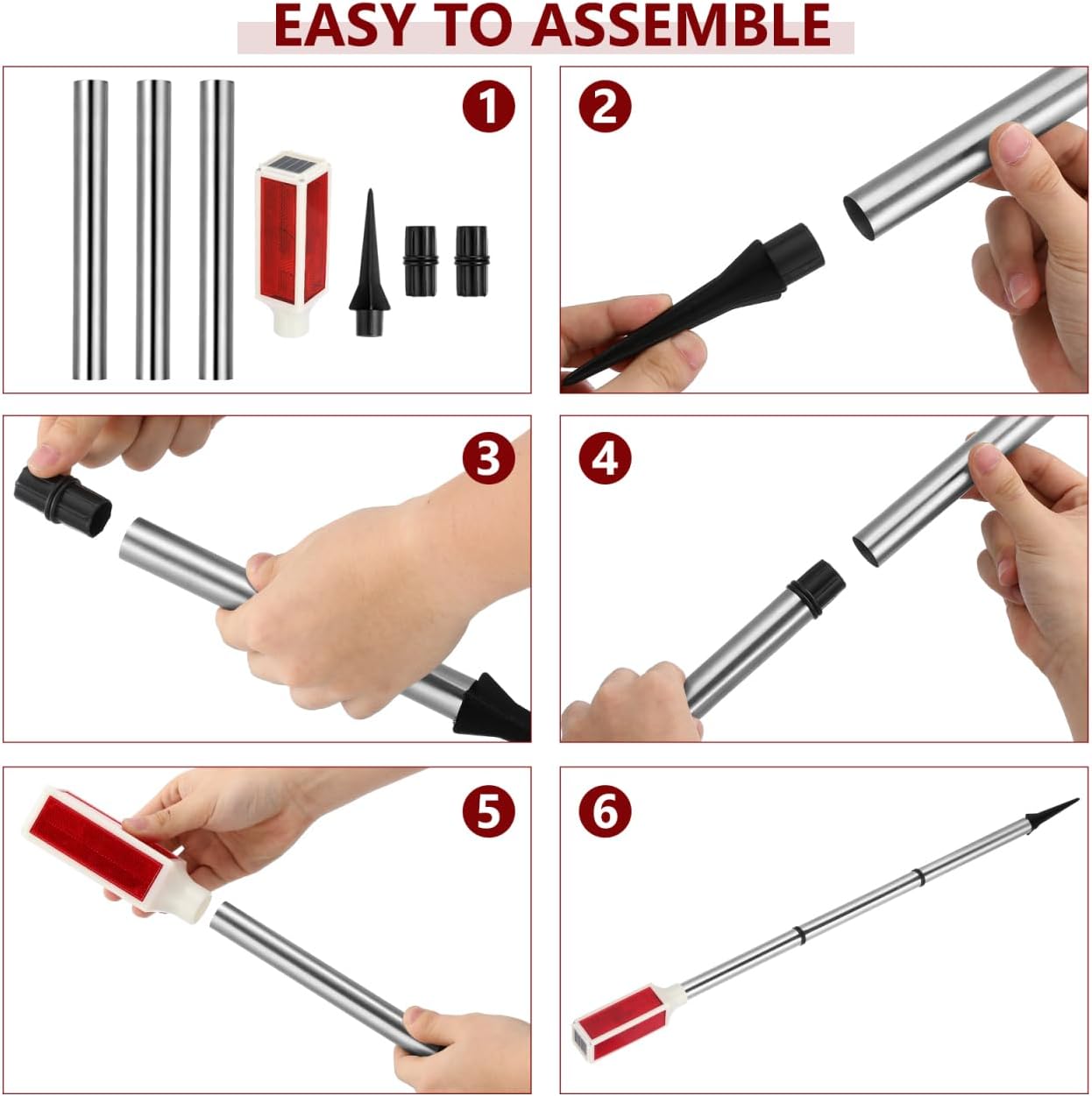 EASY TO ASSEMBLE

1

2

3

4

5

6