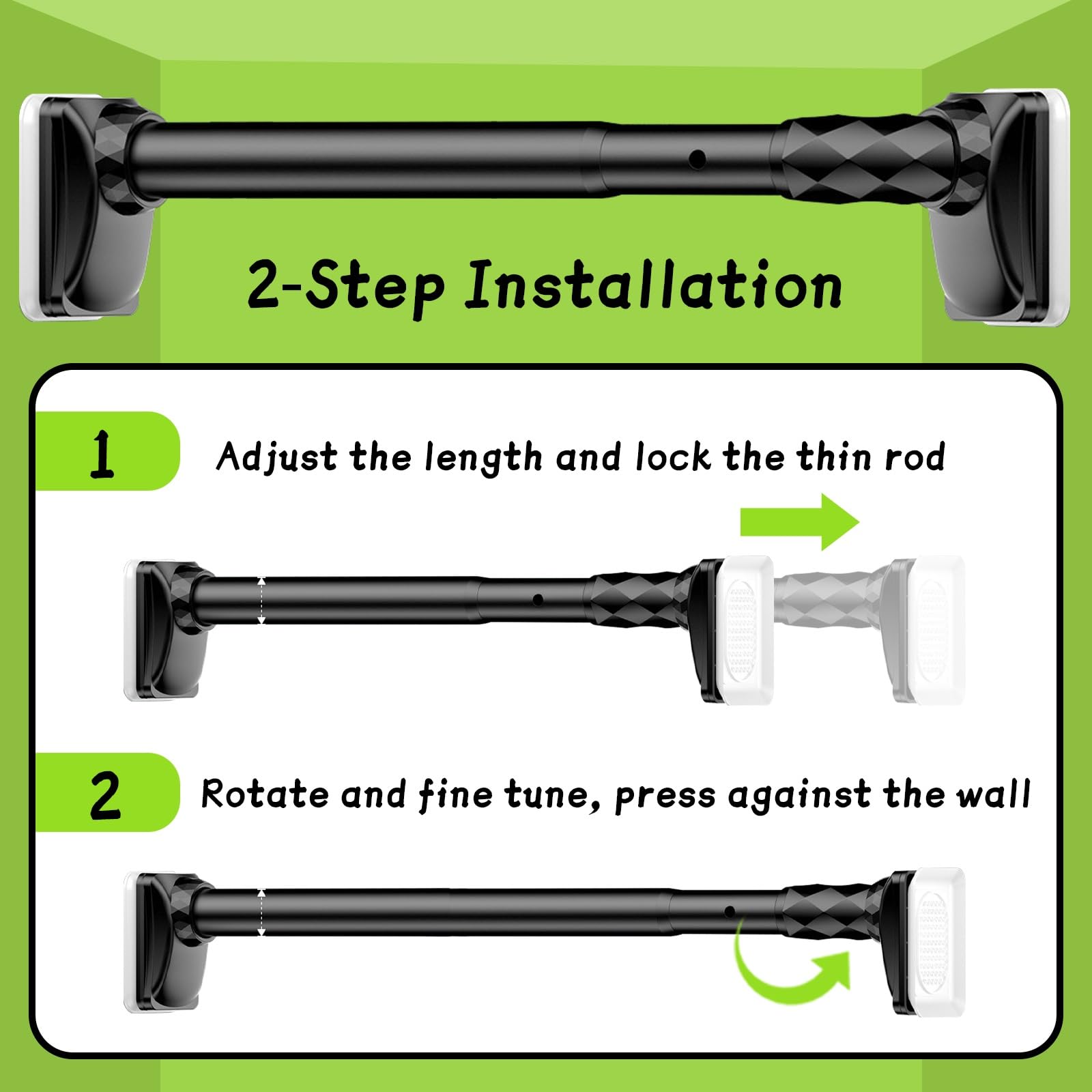 2-Step Installation

1 Adjust the length and lock the thin rod

2 Rotate and fine tune, press against the wall