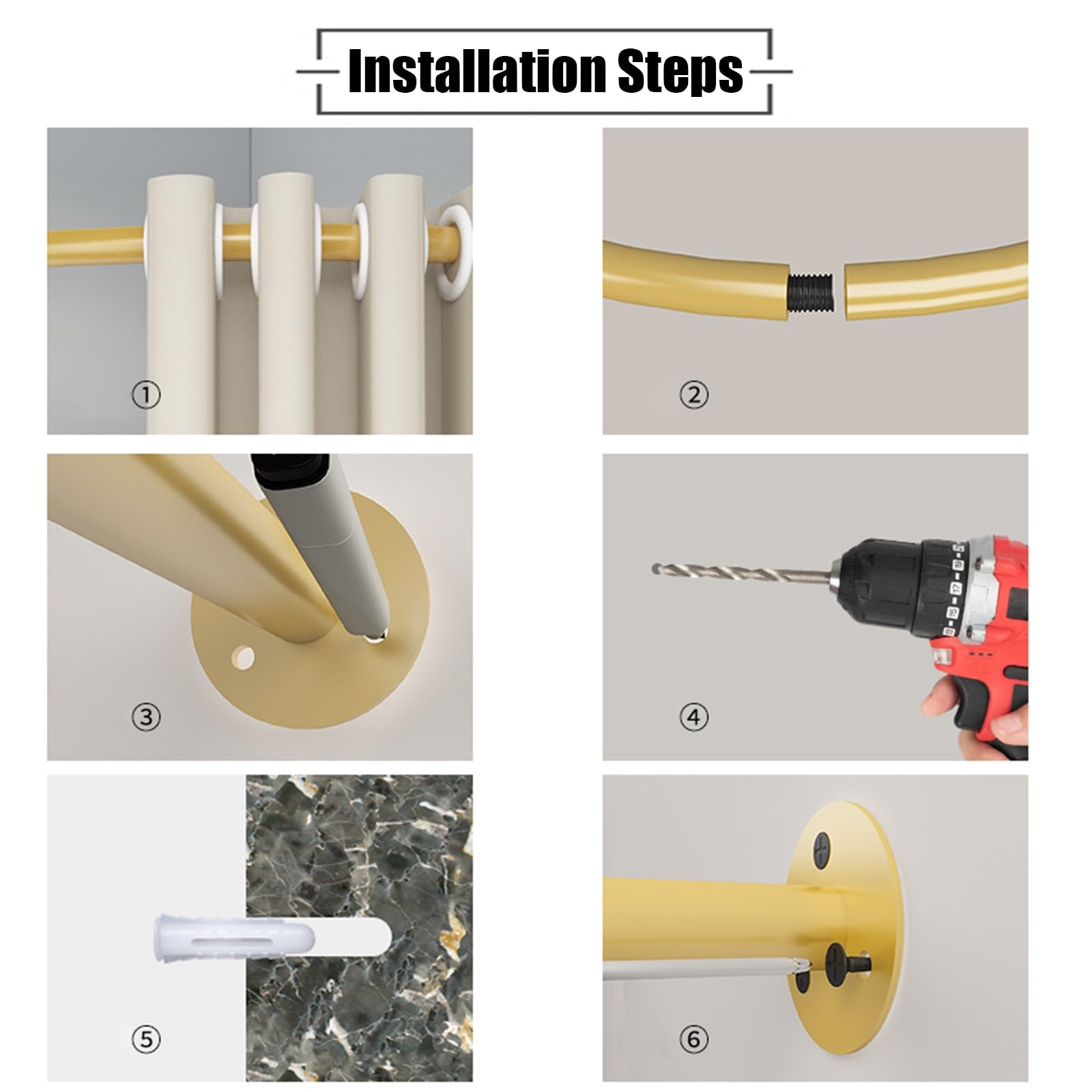 Installation Steps

①

②

③

④

⑤

⑥