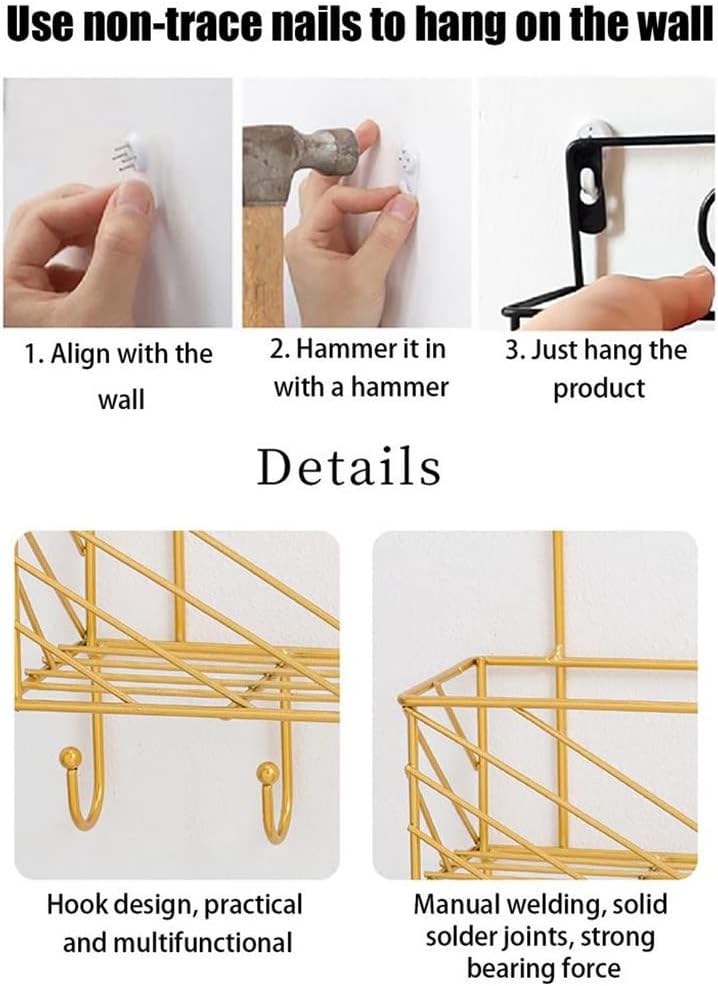 Use non-trace nails to hang on the wall

1. Align with the wall

2. Hammer it in with a hammer

3. Just hang the product

Details

Hook design, practical and multifunctional

Manual welding, solid solder joints, strong bearing force