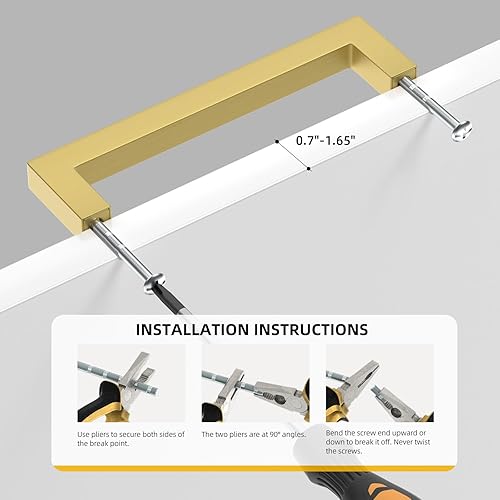 0.7"-1.65"

INSTALLATION INSTRUCTIONS

Use pliers to secure both sides of the break point.

The two pliers are at 90° angles.

Bend the screw end upward or down to break it off. Never twist the screws.