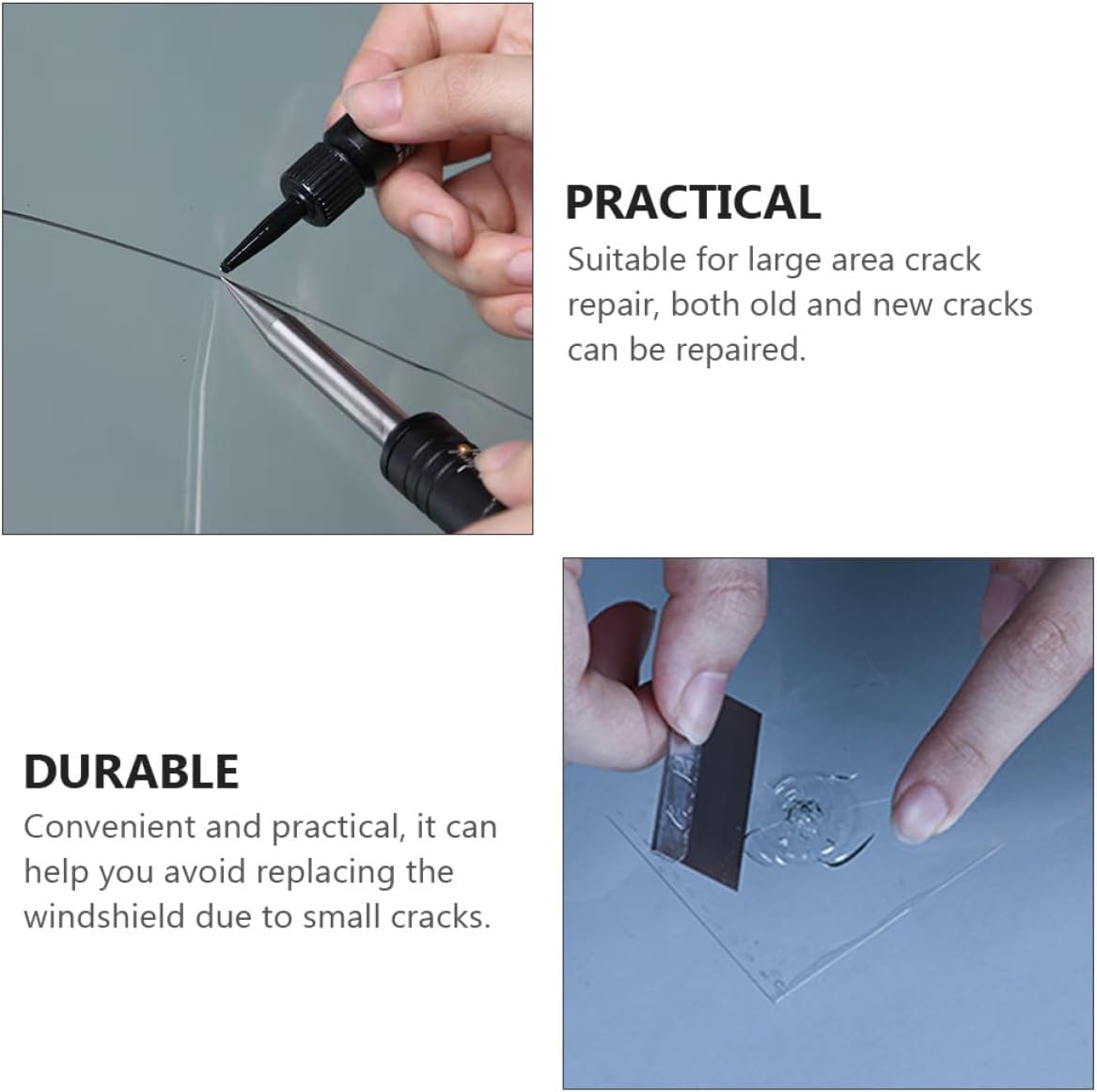 PRACTICAL
Suitable for large area crack repair, both old and new cracks can be repaired.

DURABLE
Convenient and practical, it can help you avoid replacing the windshield due to small cracks.