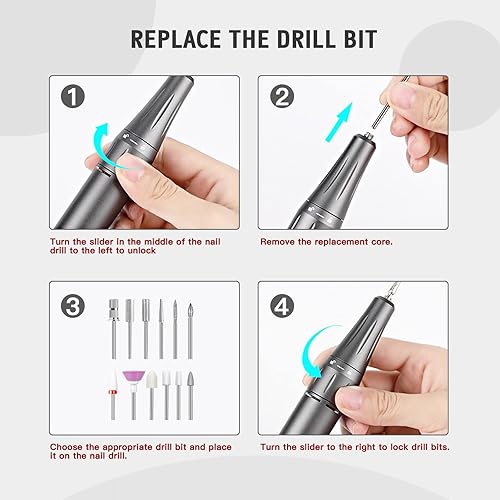 REPLACE THE DRILL BIT

1

Turn the slider in the middle of the nail drill to the left to unlock

2

Remove the replacement core.

3

Choose the appropriate drill bit and place it on the nail drill.

4

Turn the slider to the right to lock drill bits.