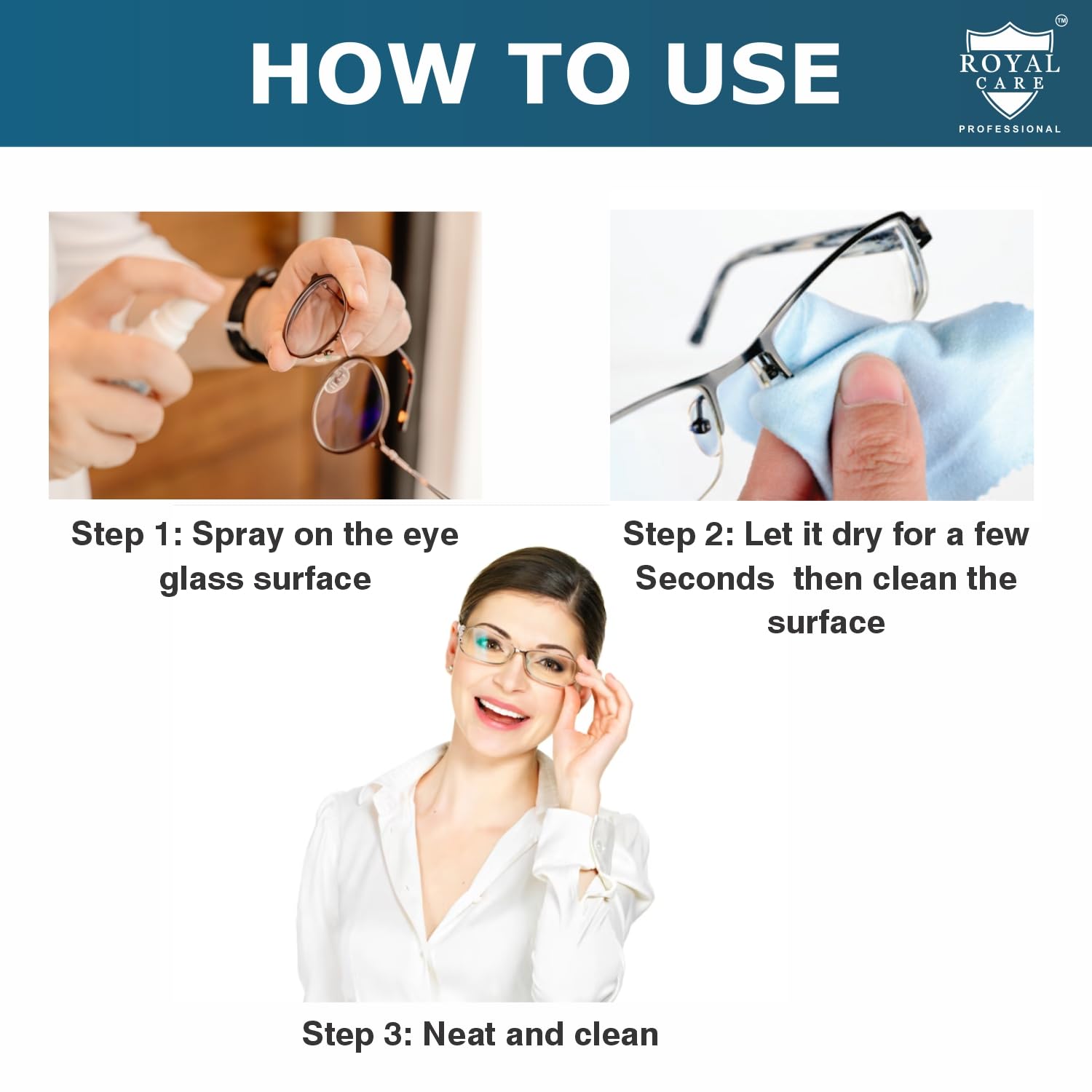 HOW TO USE

™
ROYAL
CARE
PROFESSIONAL

Step 1: Spray on the eye glass surface

Step 2: Let it dry for a few Seconds then clean the surface

Step 3: Neat and clean