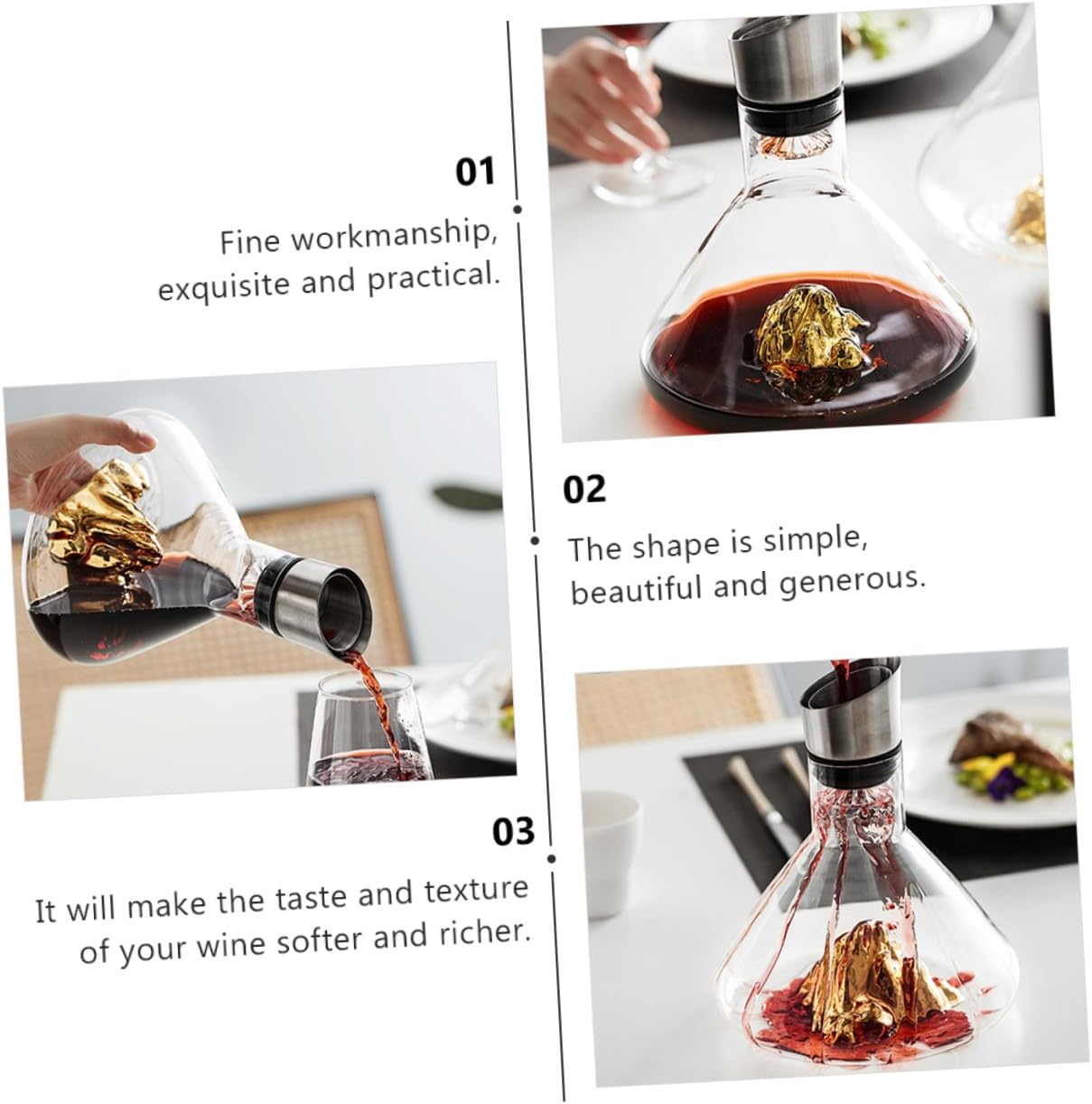 01

Fine workmanship, exquisite and practical.

02

The shape is simple, beautiful and generous.

03

It will make the taste and texture of your wine softer and richer.