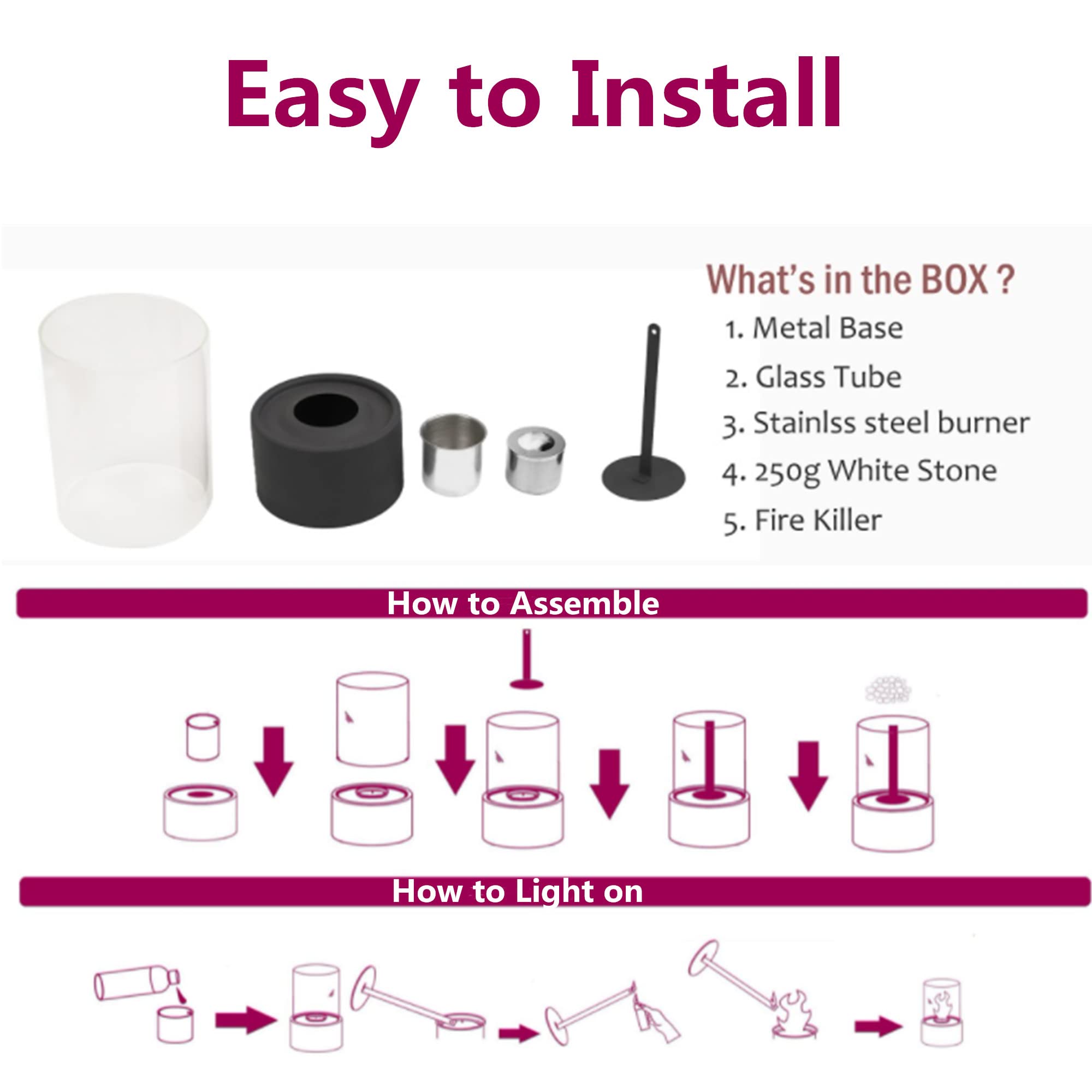 Easy to Install

What's in the BOX ?

1. Metal Base
2. Glass Tube
3. Stainlss steel burner
4. 250g White Stone
5. Fire Killer

How to Assemble

How to Light on