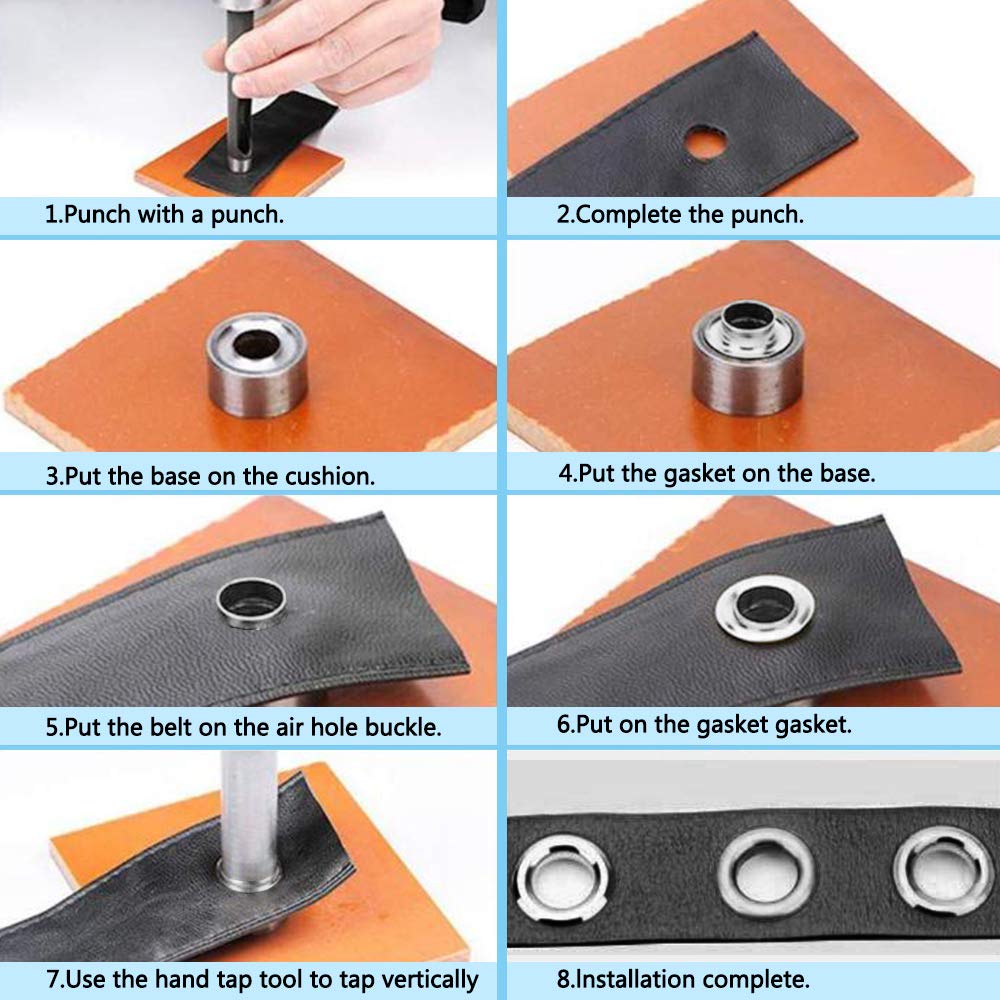 1.Punch with a punch.

2.Complete the punch.

3.Put the base on the cushion.

4.Put the gasket on the base.

5.Put the belt on the air hole buckle.

6.Put on the gasket gasket.

7.Use the hand tap tool to tap vertically

8.Installation complete.