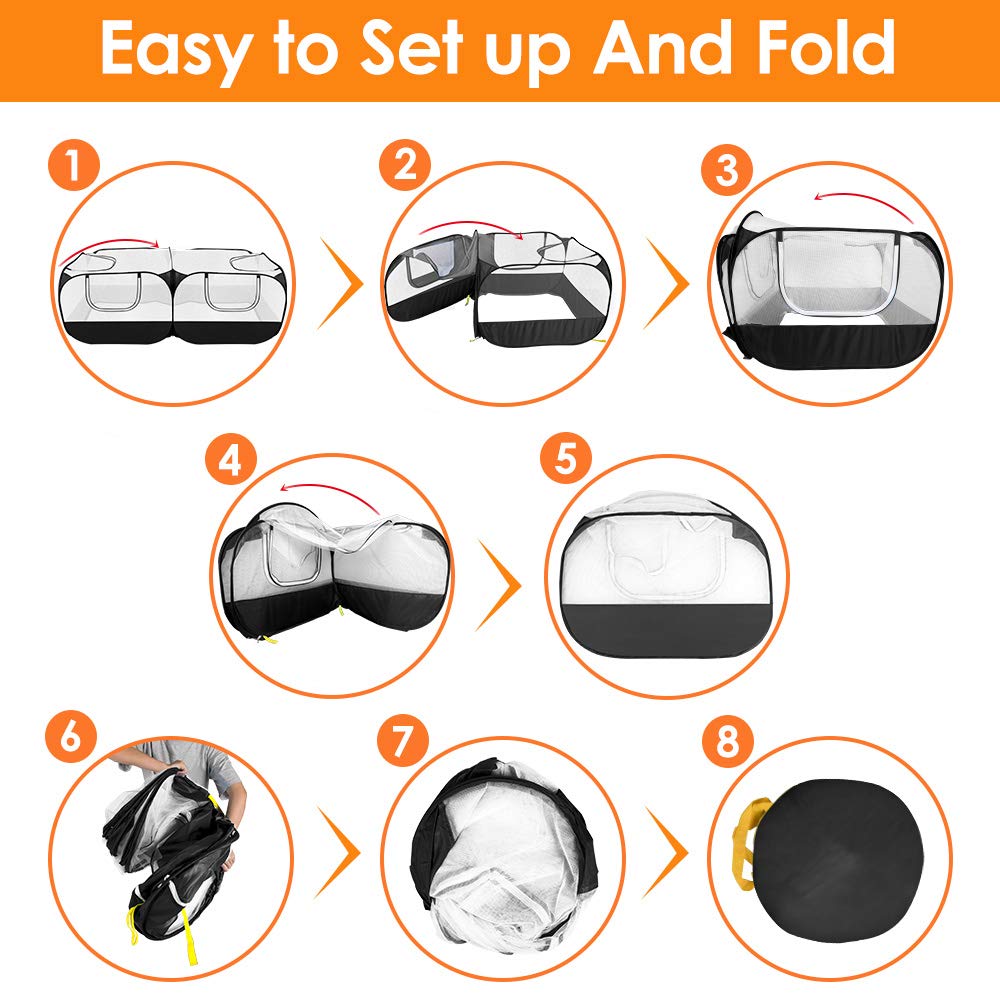 Easy to Set up And Fold

1

2

3

4

5

6

7

8