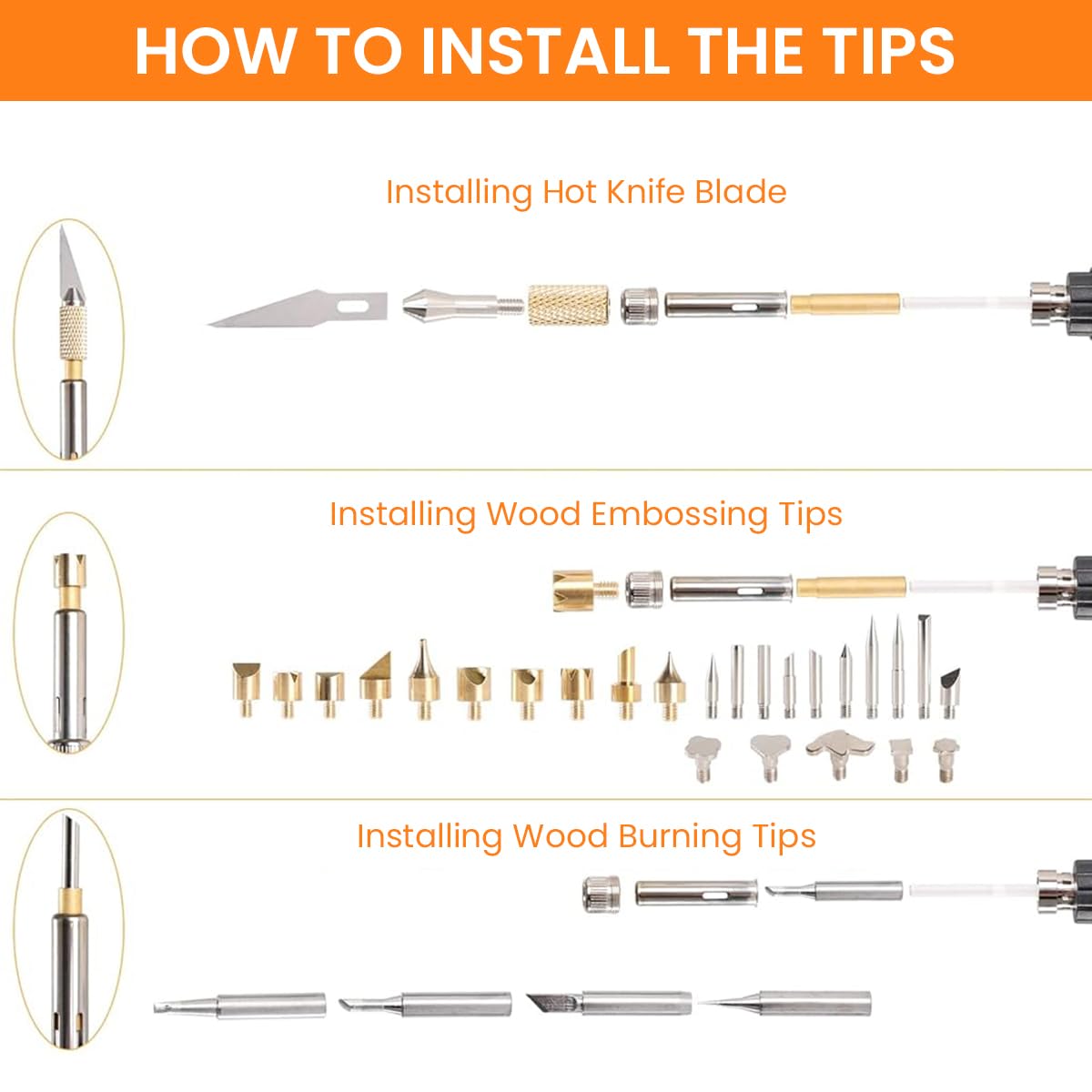 HOW TO INSTALL THE TIPS

Installing Hot Knife Blade

Installing Wood Embossing Tips

Installing Wood Burning Tips