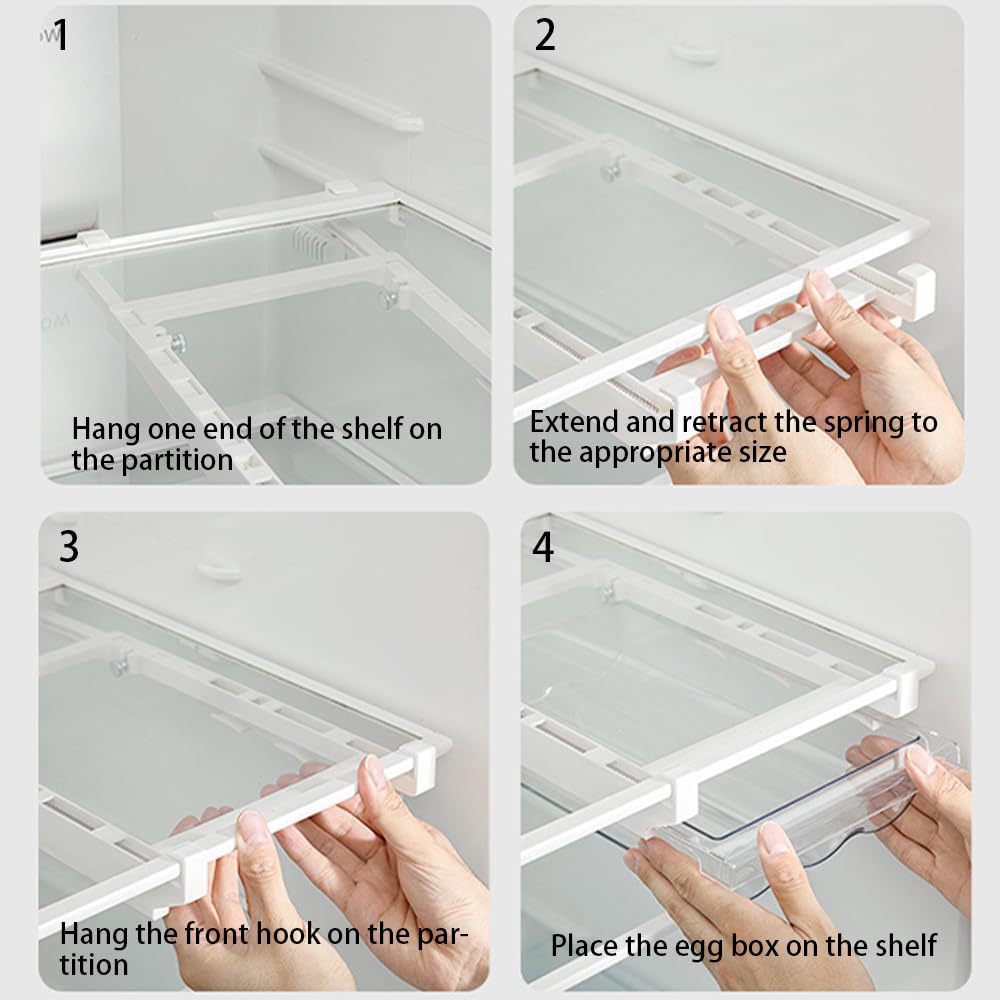 1

Hang one end of the shelf on the partition

2

Extend and retract the spring to the appropriate size

3

Hang the front hook on the partition

4

Place the egg box on the shelf