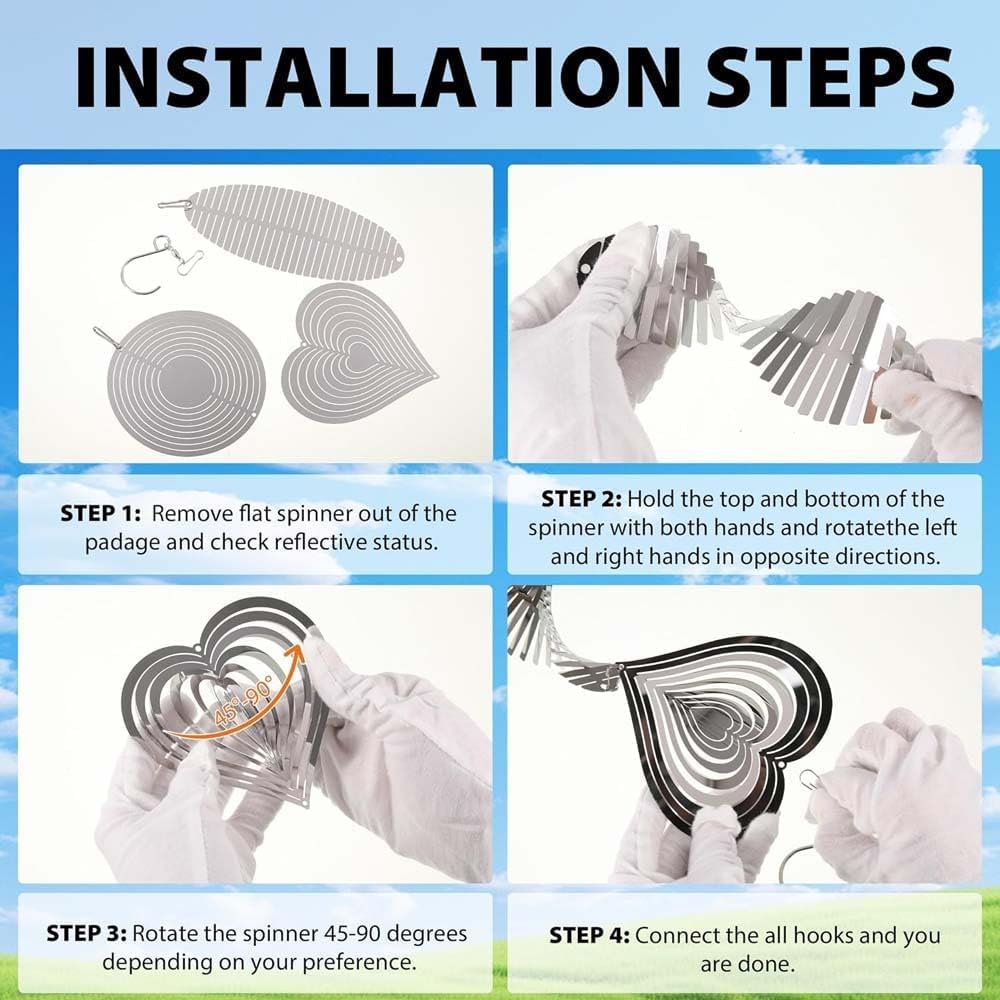 INSTALLATION STEPS

STEP 1: Remove flat spinner out of the padage and check reflective status.

STEP 2: Hold the top and bottom of the spinner with both hands and rotatethe left and right hands in opposite directions.

45°-90°

STEP 3: Rotate the spinner 45-90 degrees depending on your preference.

STEP 4: Connect the all hooks and you are done.