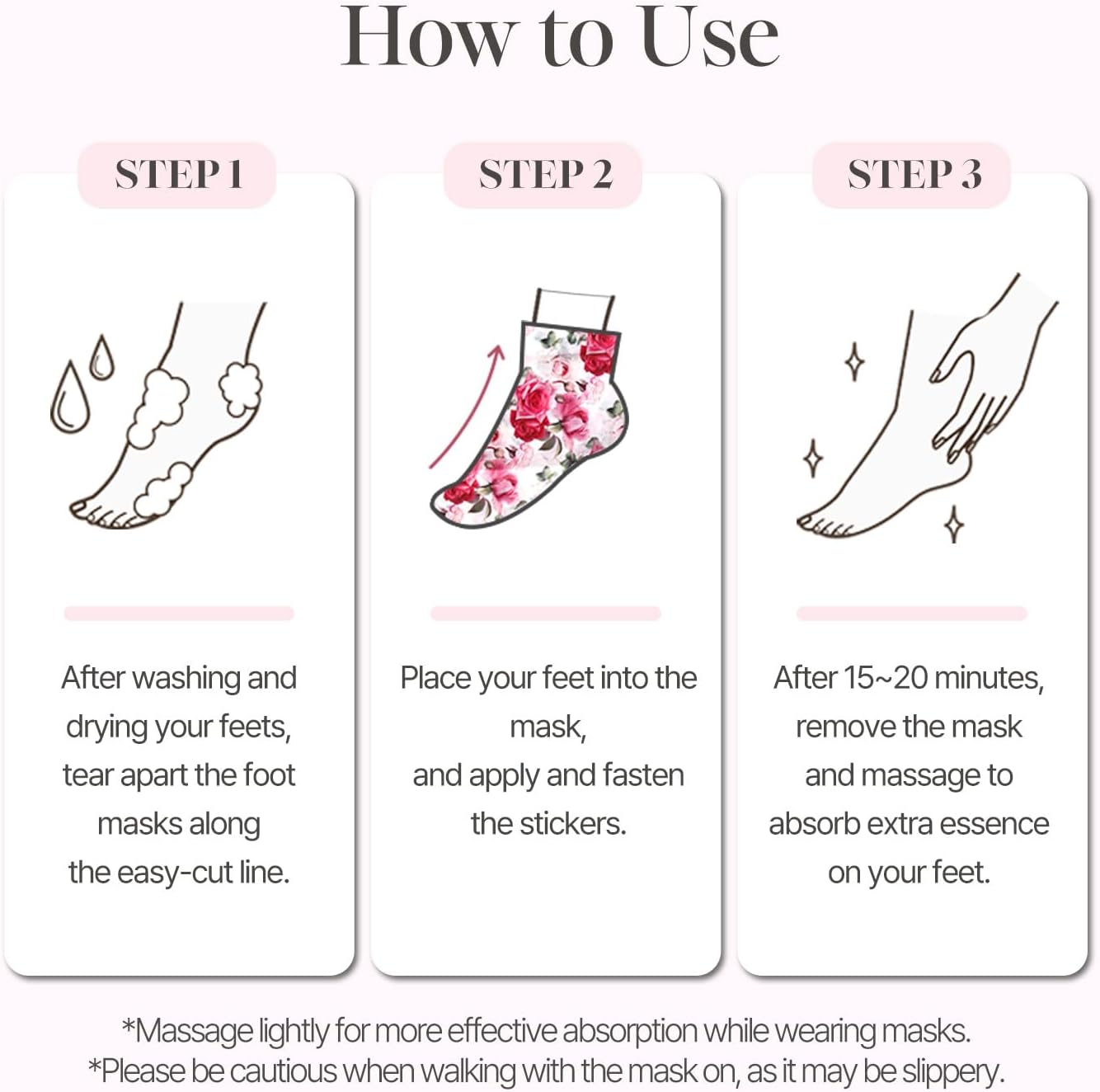 How to Use

STEP 1

After washing and drying your feets, tear apart the foot masks along the easy-cut line.

STEP 2

Place your feet into the mask, and apply and fasten the stickers.

STEP 3

After 15~20 minutes, remove the mask and massage to absorb extra essence on your feet.

*Massage lightly for more effective absorption while wearing masks.
*Please be cautious when walking with the mask on, as it may be slippery.