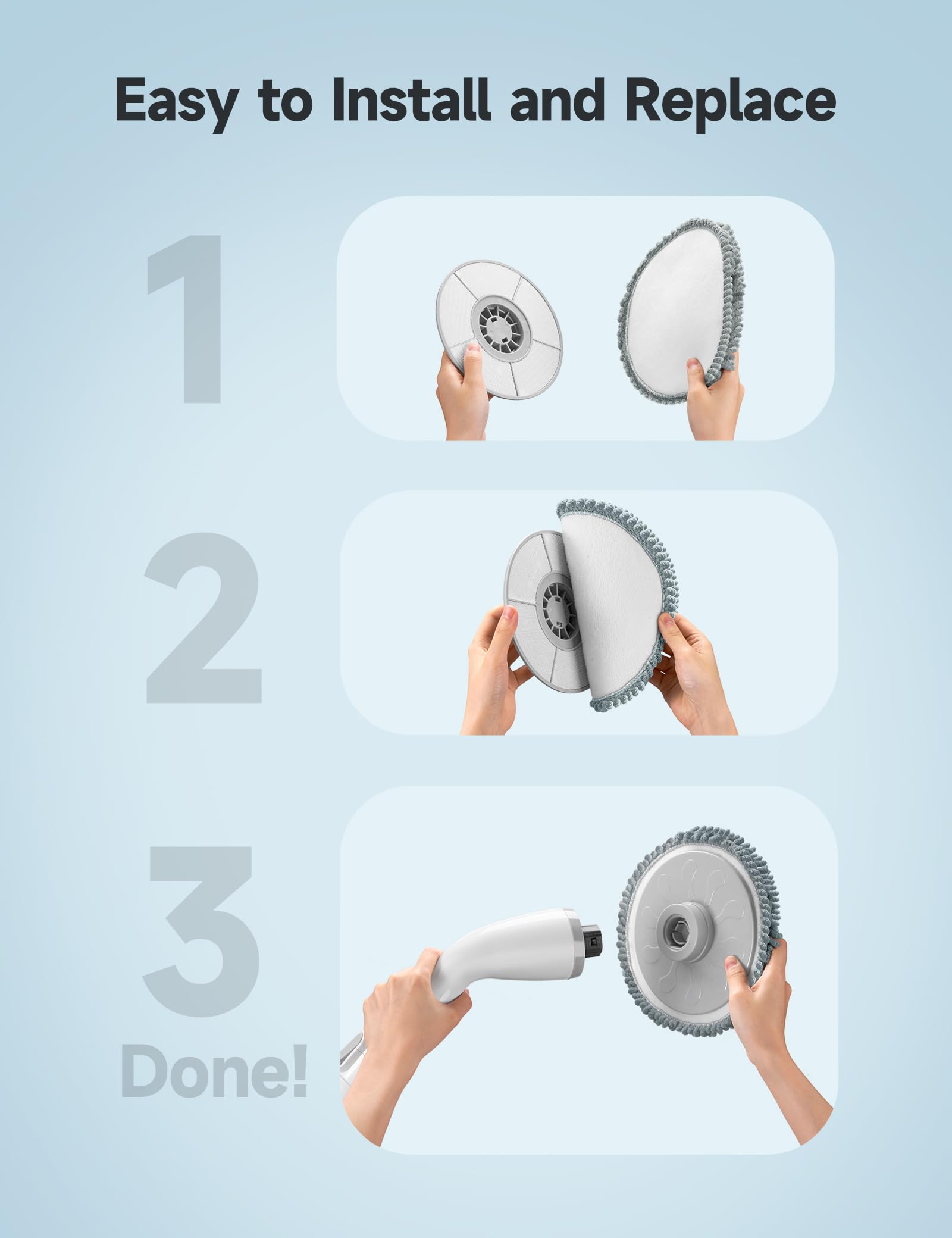 Easy to Install and Replace

1

2

3

Done!